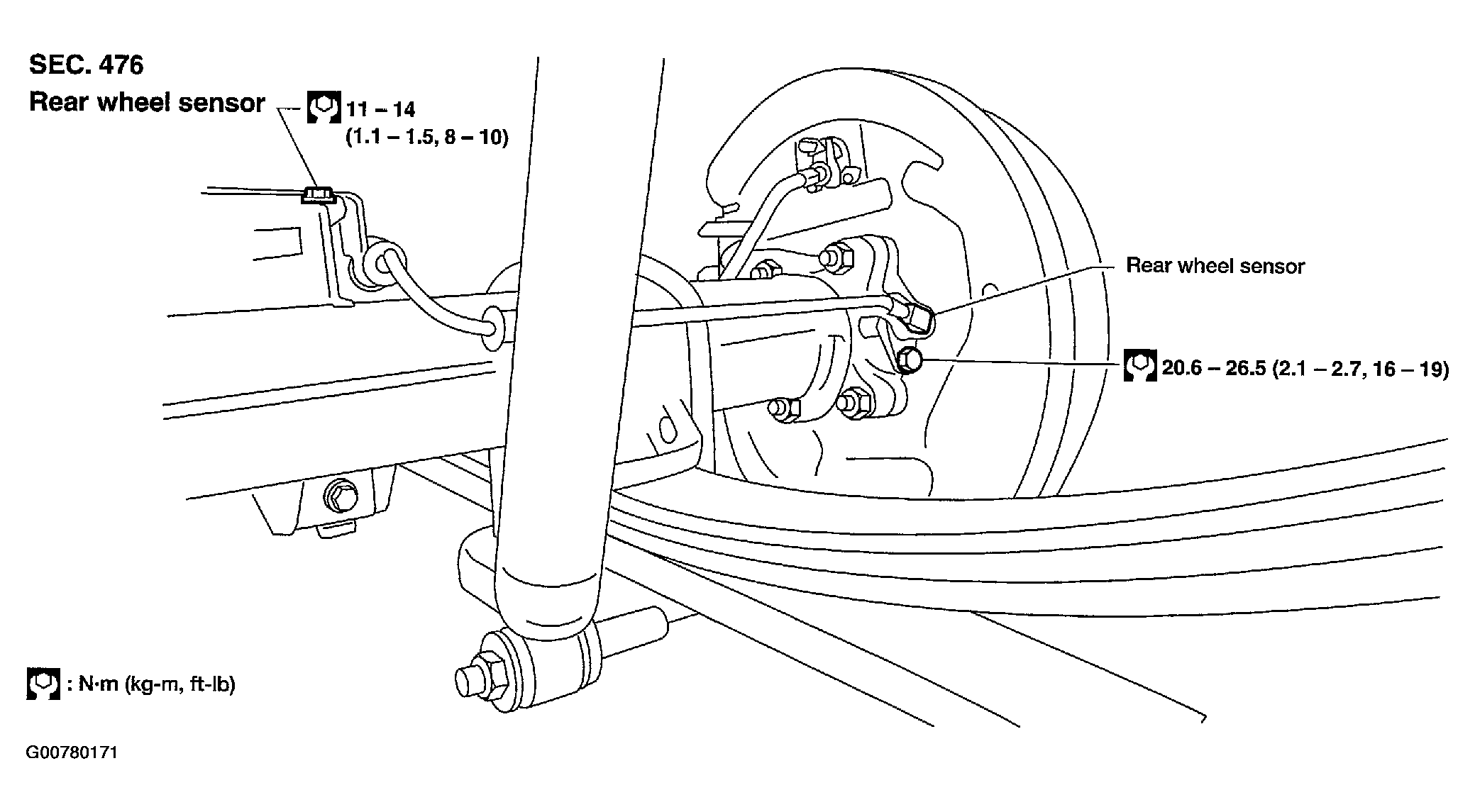 SEC. 476

Rear wheel sensor

11 – 14 (1.1 – 1.5, 8 – 10)

Rear wheel sensor

20.6 – 26.5 (2.1 – 2.7, 16 – 19)

: N·m (kg-m, ft-lb)

G00780171