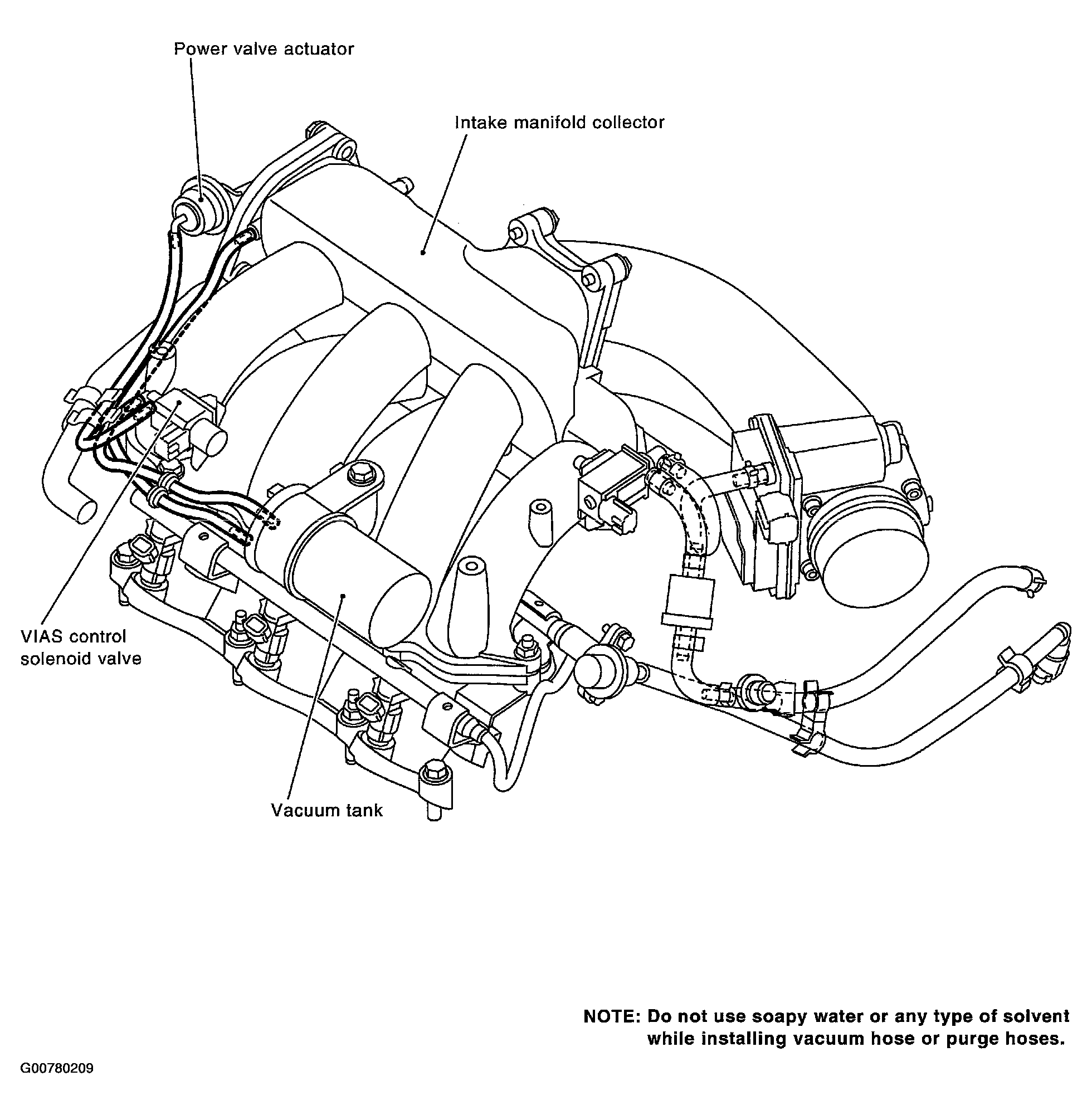 Power valve actuator

Intake manifold collector

VIAS control solenoid valve

Vacuum tank

NOTE: Do not use soapy water or any type of solvent while installing vacuum hose or purge hoses.

G00780209