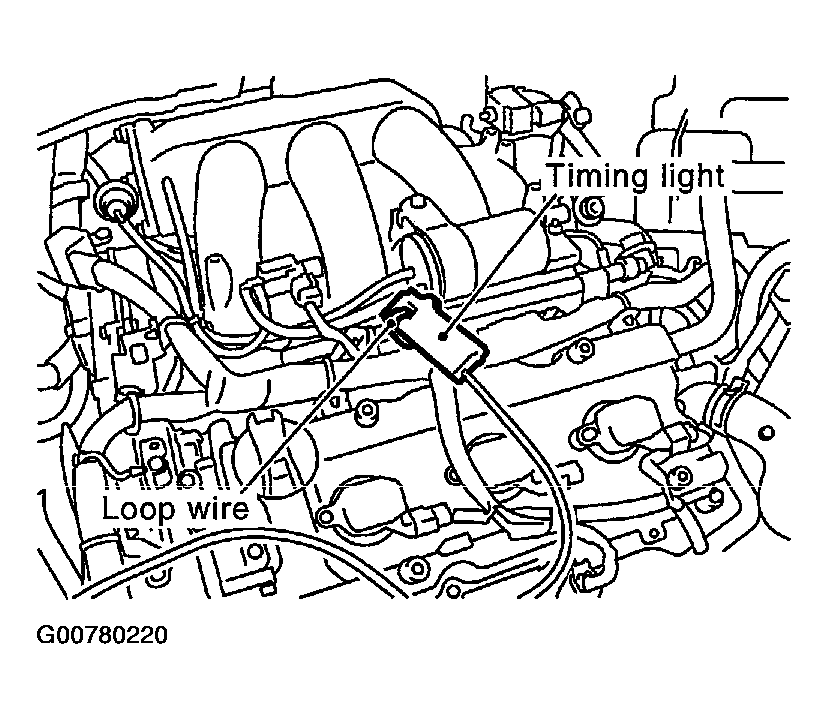 Timing light
Loop wire
G00780220