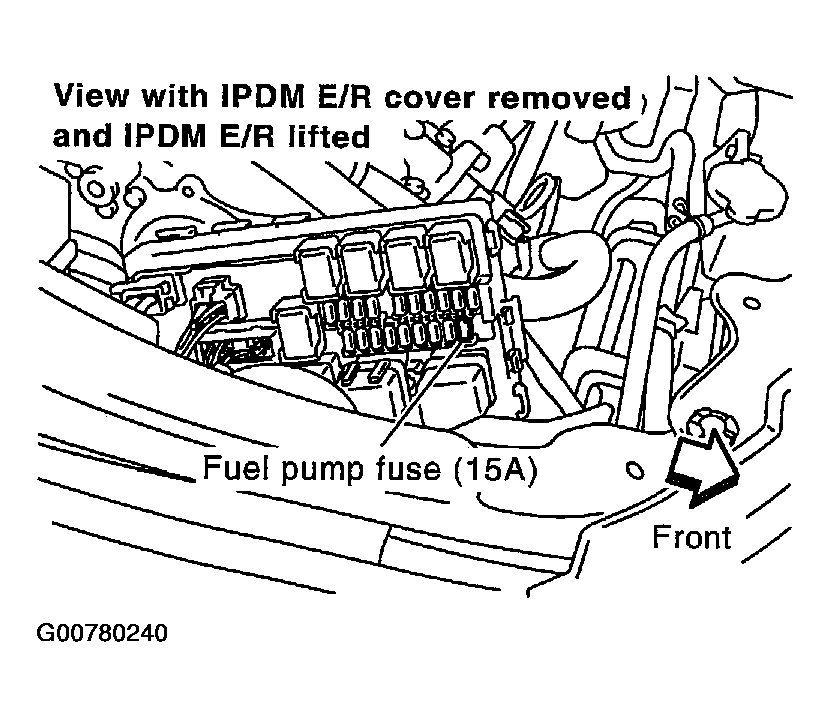 View with IPDM E/R cover removed and IPDM E/R lifted

Fuel pump fuse (15A)

Front

G00780240