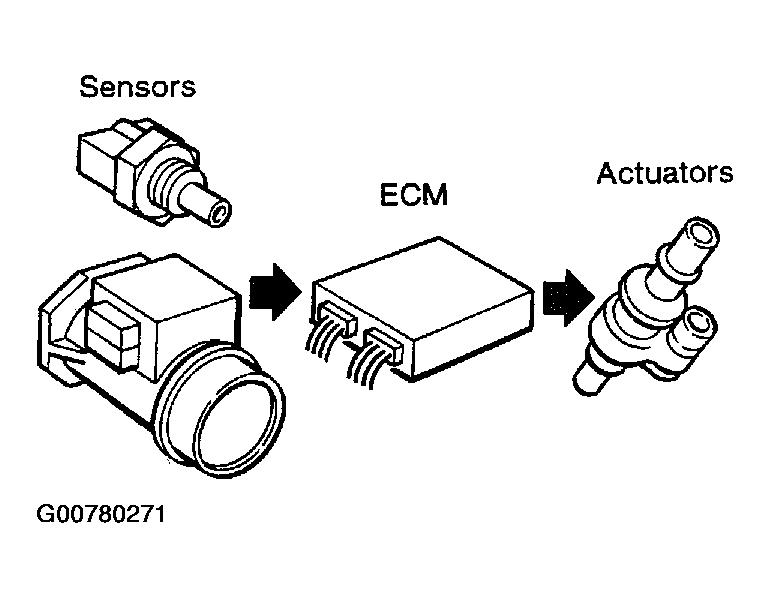 Sensors

ECM

Actuators

G00780271