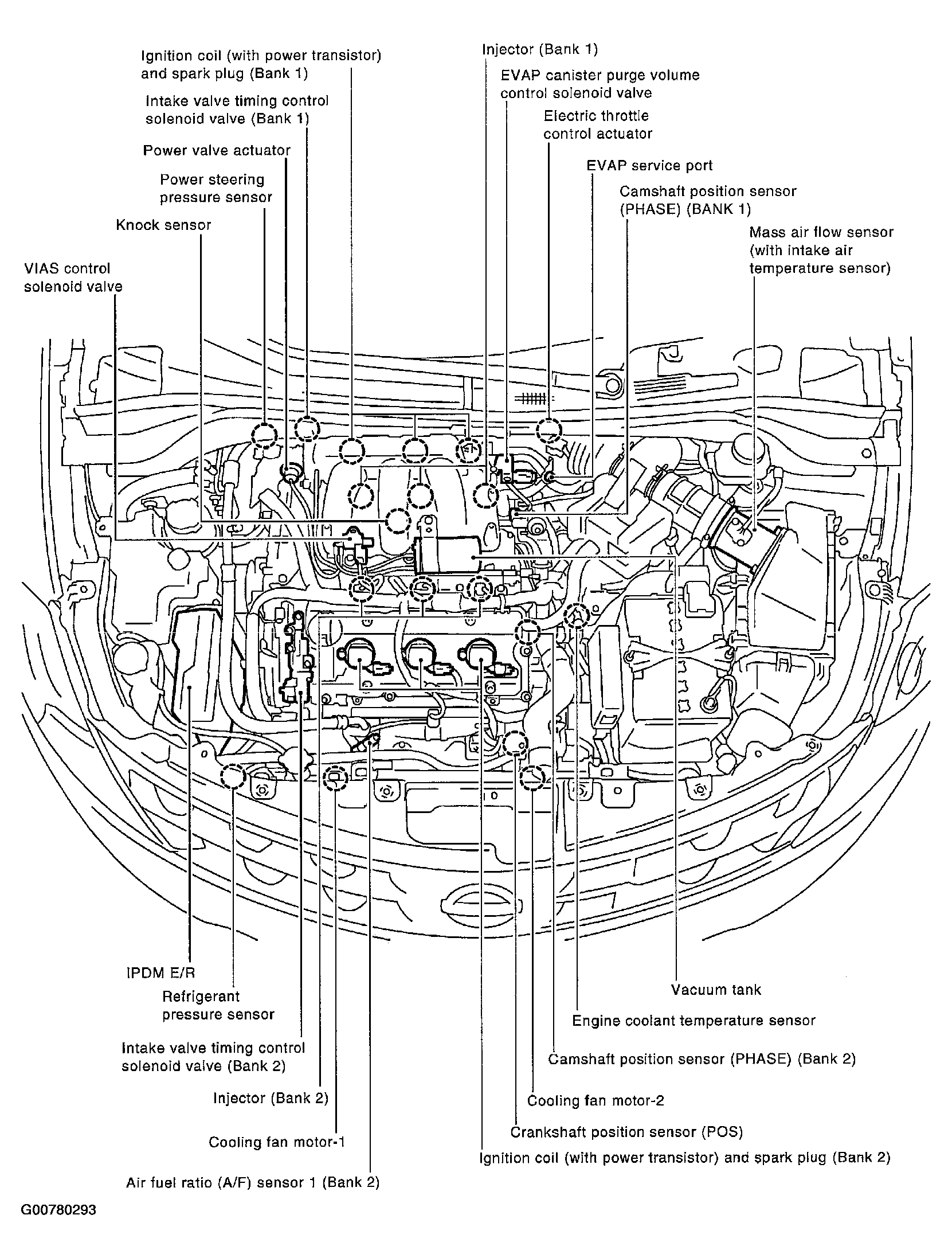 Ignition coil (with power transistor) and spark plug (Bank 1)

Intake valve timing control solenoid valve (Bank 1)

Power valve actuator

Power steering pressure sensor

Knock sensor

VIAS control solenoid valve

Injector (Bank 1)

EVAP canister purge volume control solenoid valve

Electric throttle control actuator

EVAP service port

Camshaft position sensor (PHASE) (BANK 1)

Mass air flow sensor (with intake air temperature sensor)

IPDM E/R

Refrigerant pressure sensor

Intake valve timing control solenoid valve (Bank 2)

Injector (Bank 2)

Cooling fan motor-1

Air fuel ratio (A/F) sensor 1 (Bank 2)

Vacuum tank

Engine coolant temperature sensor

Camshaft position sensor (PHASE) (Bank 2)

Cooling fan motor-2

Crankshaft position sensor (POS)

Ignition coil (with power transistor) and spark plug (Bank 2)

G00780293