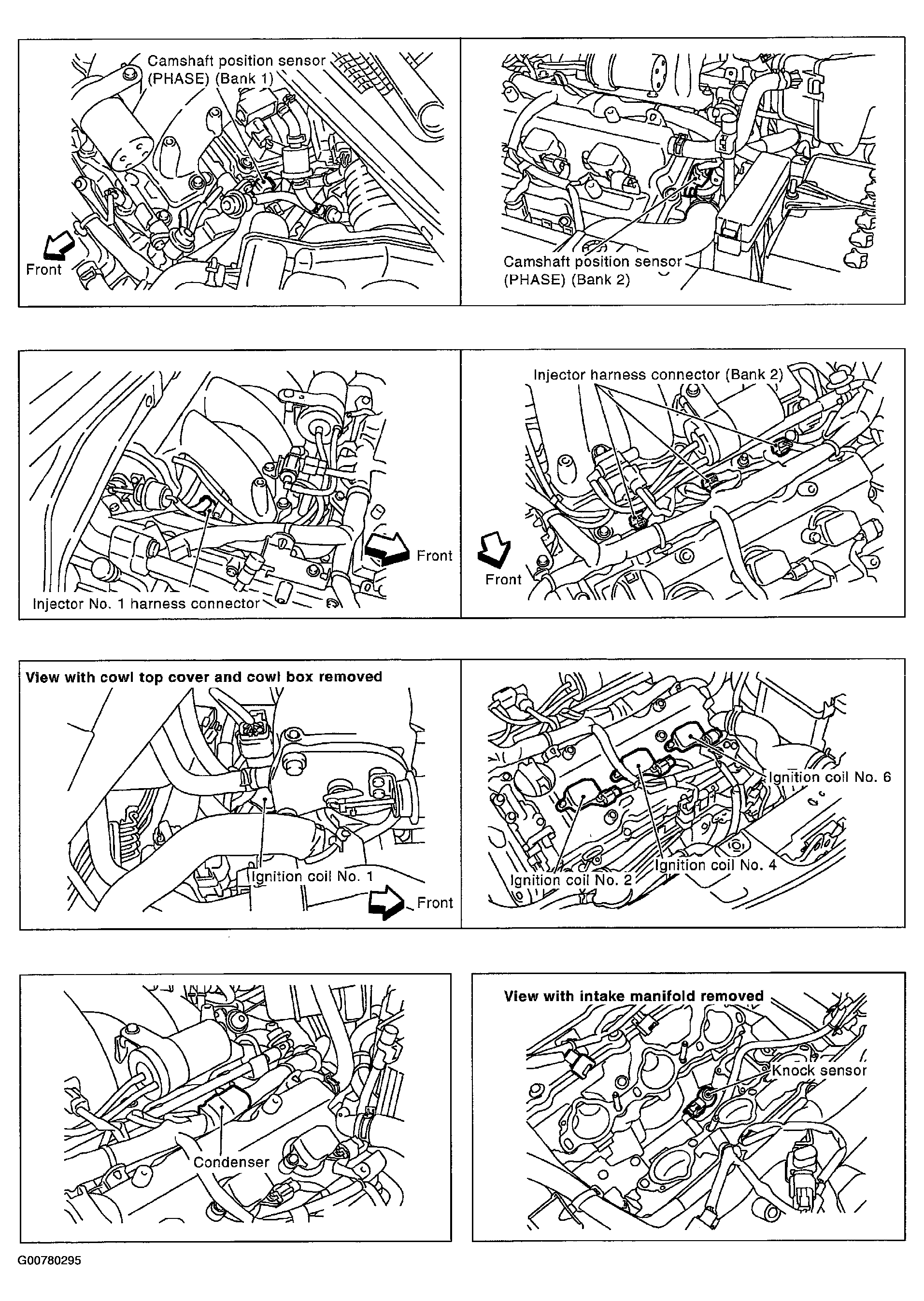 Camshaft position sensor (PHASE) (Bank 1)

Front

Camshaft position sensor (PHASE) (Bank 2)

Front

Injector No. 1 harness connector

Injector harness connector (Bank 2)

Front

View with cowl top cover and cowl box removed

Ignition coil No. 1

Front

Ignition coil No. 6

Ignition coil No. 4

Ignition coil No. 2

Condenser

View with intake manifold removed

Knock sensor

G00780295