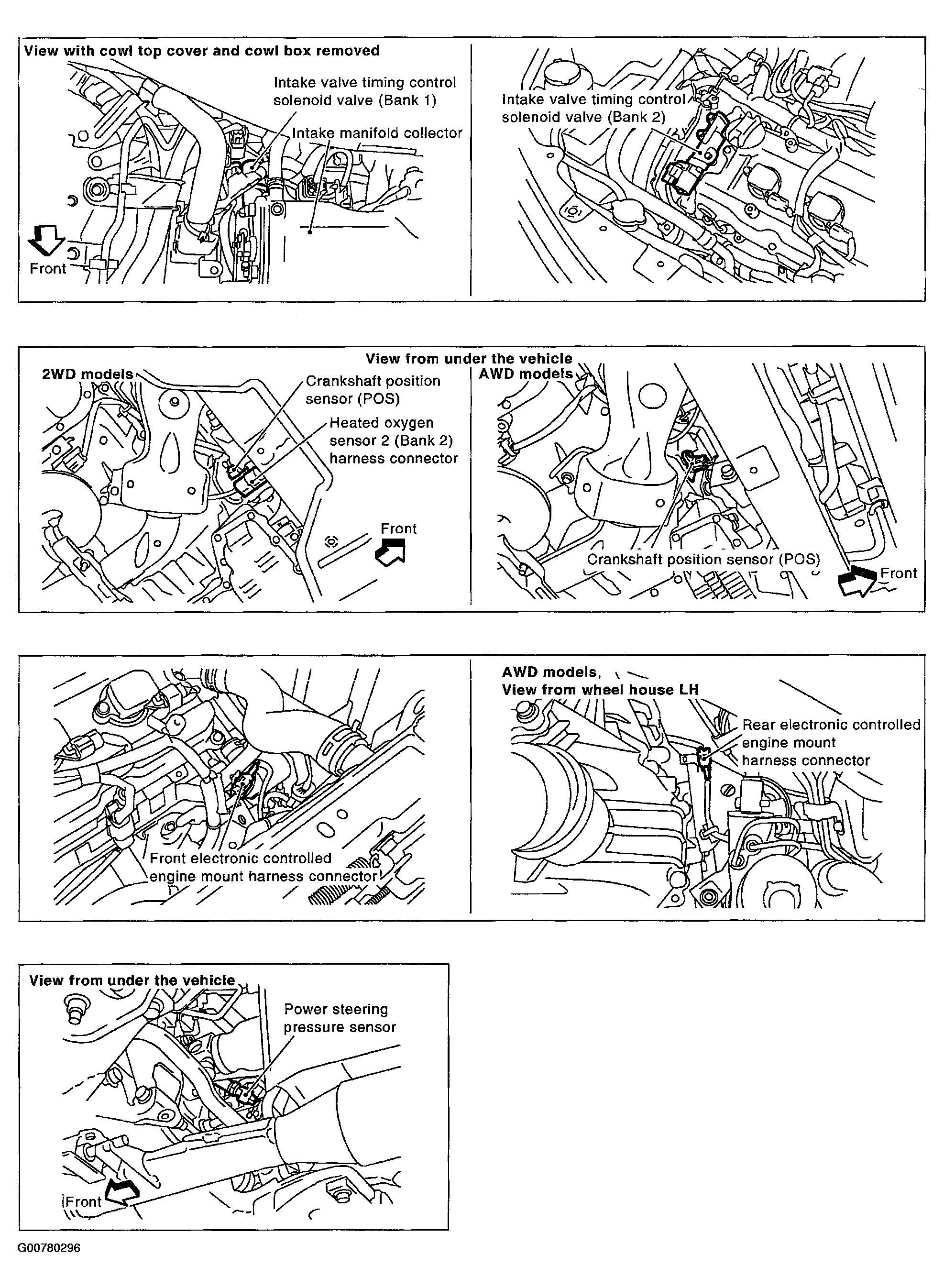 View with cowl top cover and cowl box removed

Intake valve timing control solenoid valve (Bank 1)

Intake manifold collector

Front

Intake valve timing control solenoid valve (Bank 2)

View from under the vehicle

2WD models

Crankshaft position sensor (POS)

Heated oxygen sensor 2 (Bank 2) harness connector

Front

AWD models

Crankshaft position sensor (POS)

Front

Front electronic controlled engine mount harness connector

AWD models,
View from wheel house LH

Rear electronic controlled engine mount harness connector

View from under the vehicle

Power steering pressure sensor

Front

G00780296