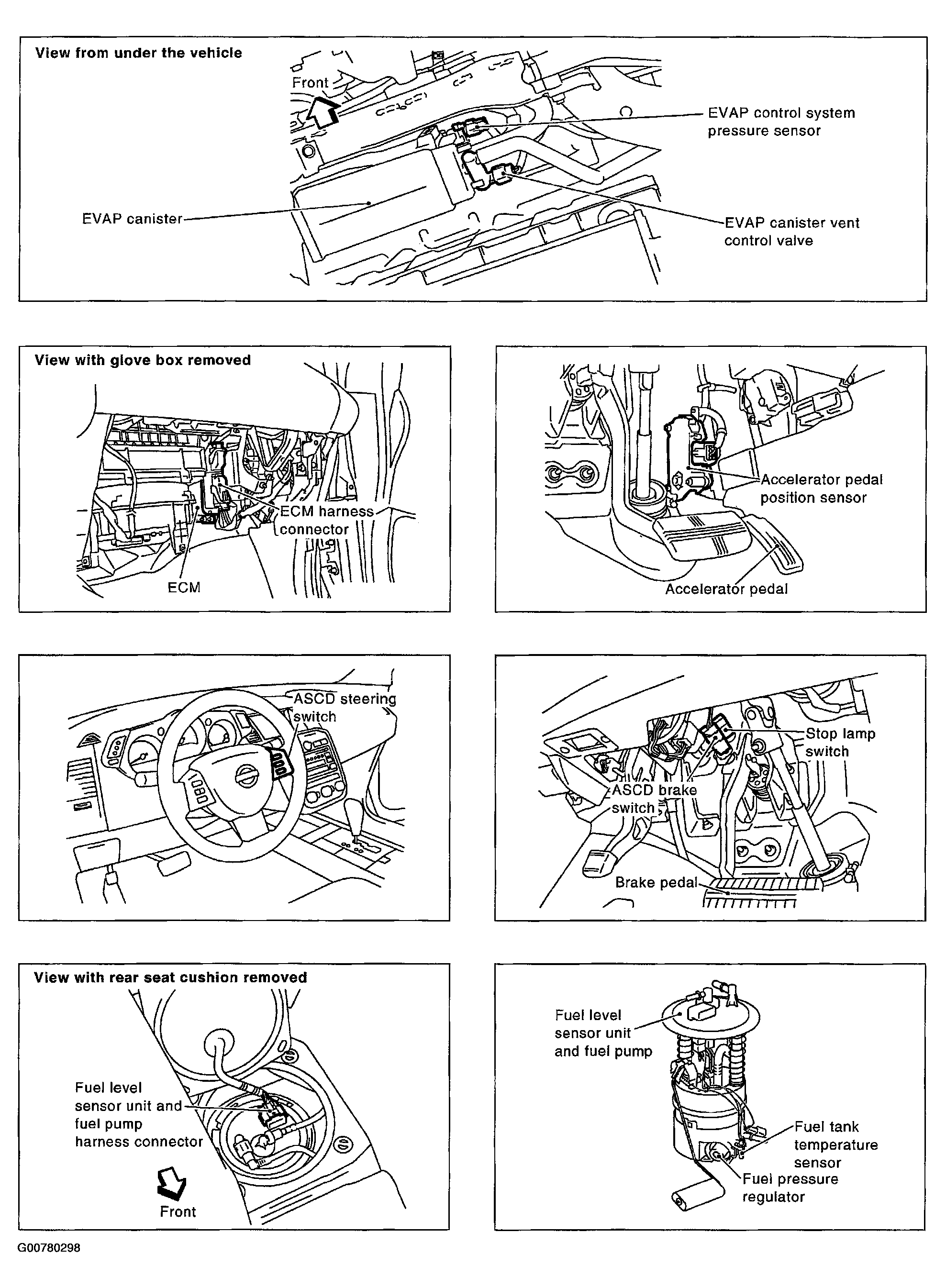 View from under the vehicle

Front

EVAP control system pressure sensor

EVAP canister

EVAP canister vent control valve

View with glove box removed

ECM harness connector

ECM

Accelerator pedal position sensor

Accelerator pedal

ASCD steering switch

Stop lamp switch

ASCD brake switch

Brake pedal

View with rear seat cushion removed

Fuel level sensor unit and fuel pump harness connector

Front

Fuel level sensor unit and fuel pump

Fuel tank temperature sensor

Fuel pressure regulator

G00780298