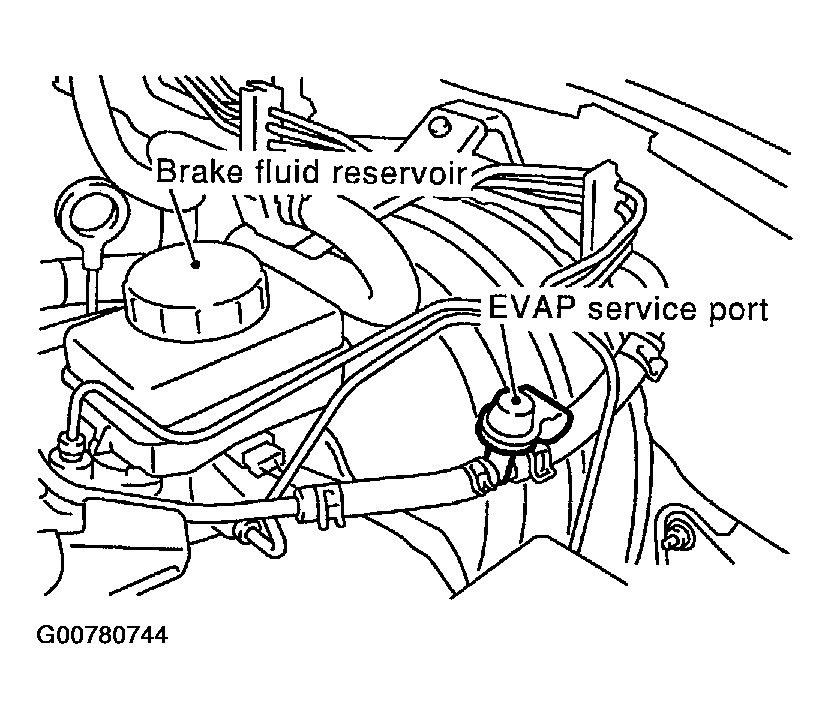 Brake fluid reservoir

EVAP service port

G00780744