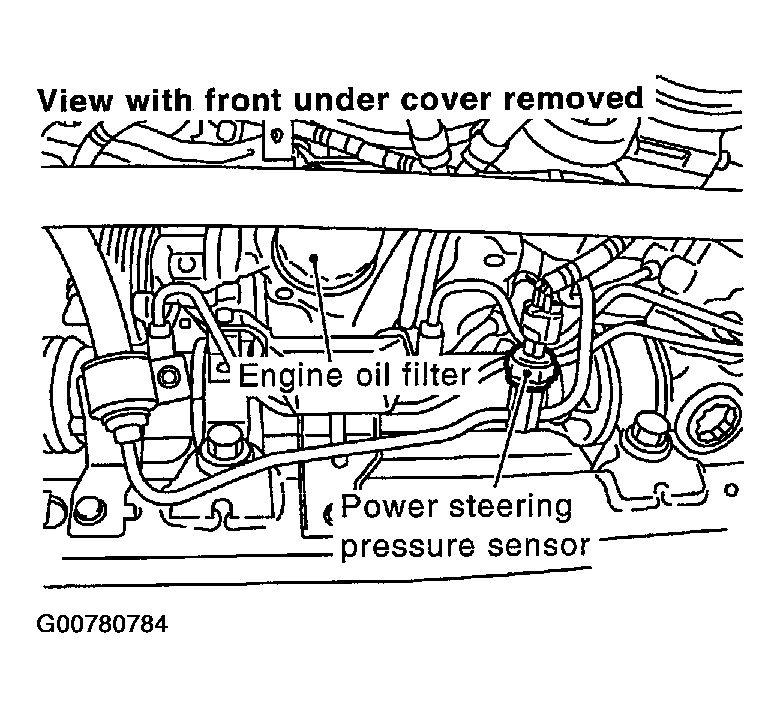 View with front under cover removed

Engine oil filter

Power steering pressure sensor

G00780784