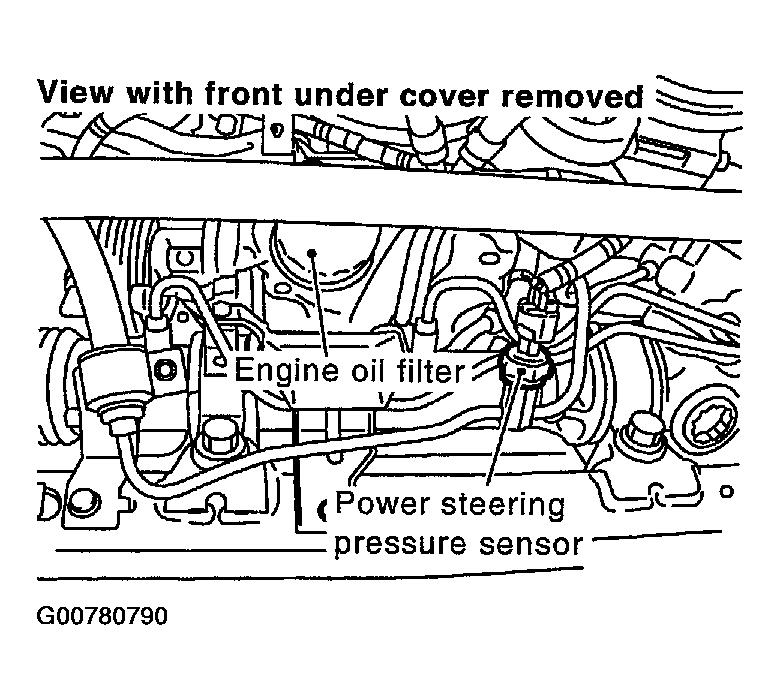 View with front under cover removed

Engine oil filter

Power steering pressure sensor

G00780790