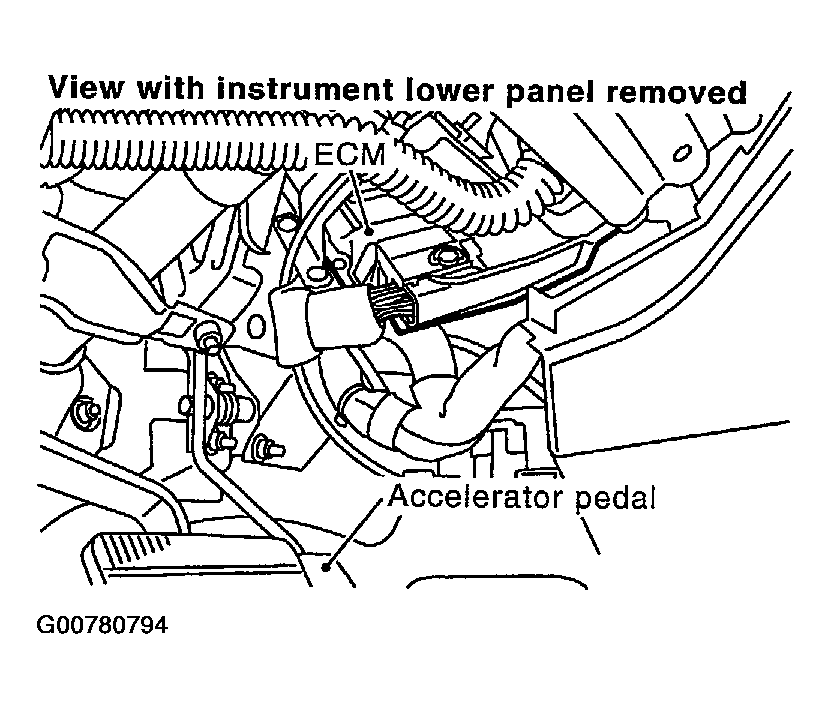 View with instrument lower panel removed

ECM

Accelerator pedal

G00780794