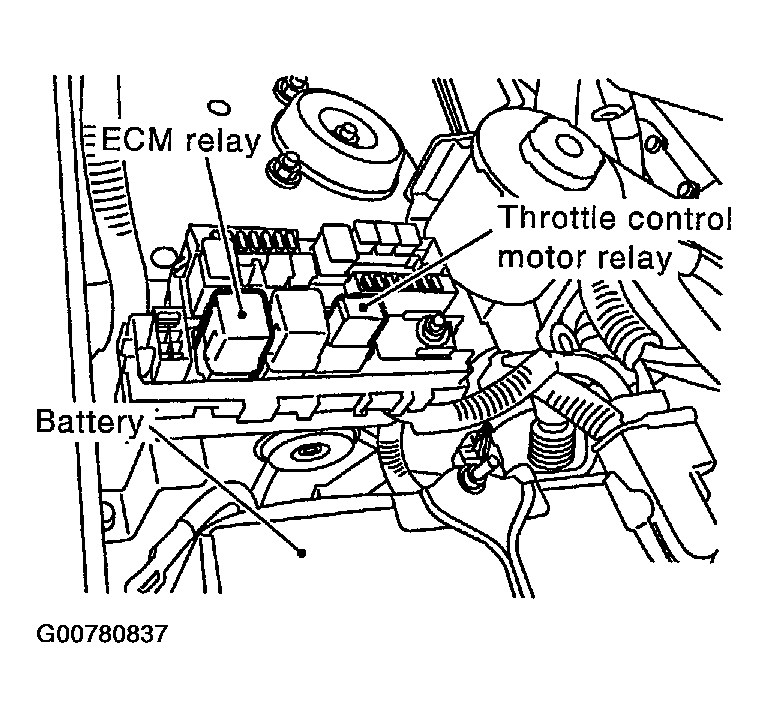 ECM relay

Throttle control motor relay

Battery

G00780837