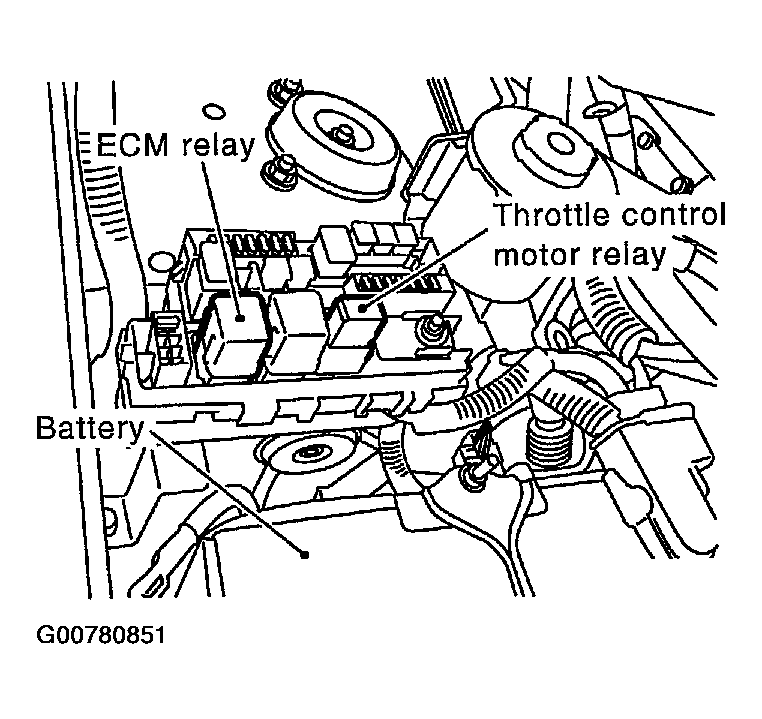 ECM relay

Throttle control motor relay

Battery

G00780851