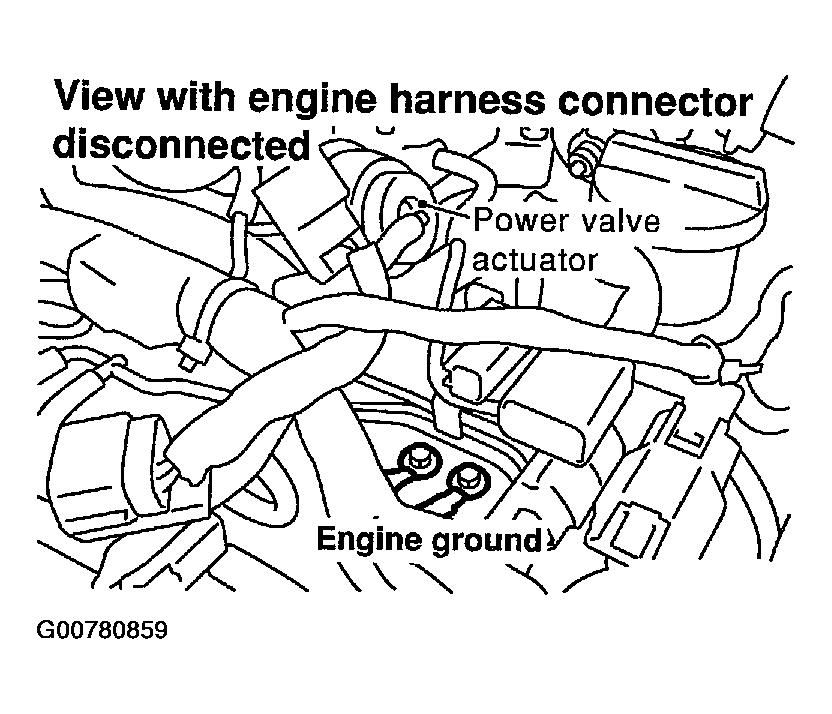 View with engine harness connector disconnected

Power valve actuator

Engine ground

G00780859