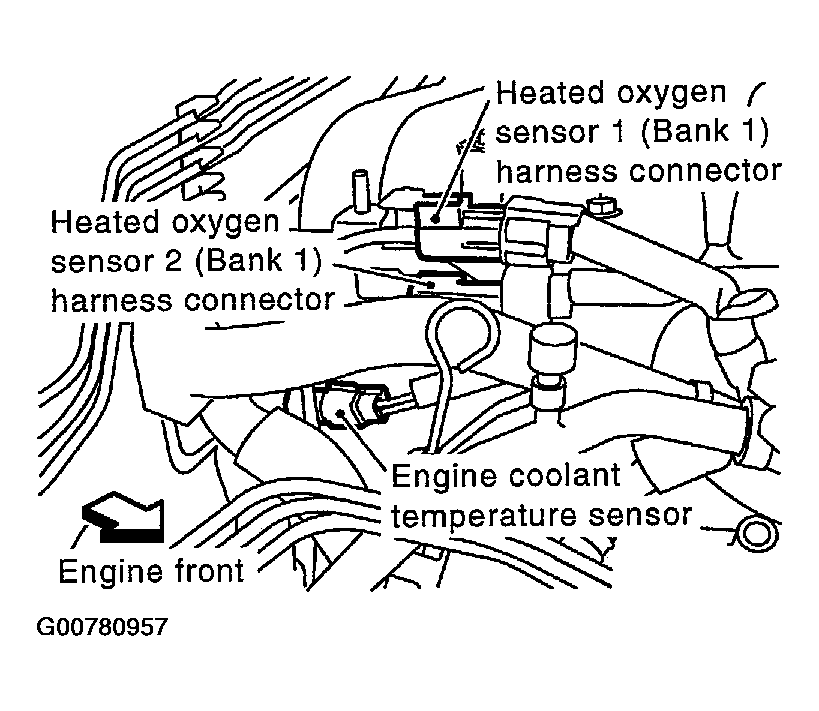 Heated oxygen sensor 1 (Bank 1) harness connector

Heated oxygen sensor 2 (Bank 1) harness connector

Engine coolant temperature sensor

Engine front

G00780957