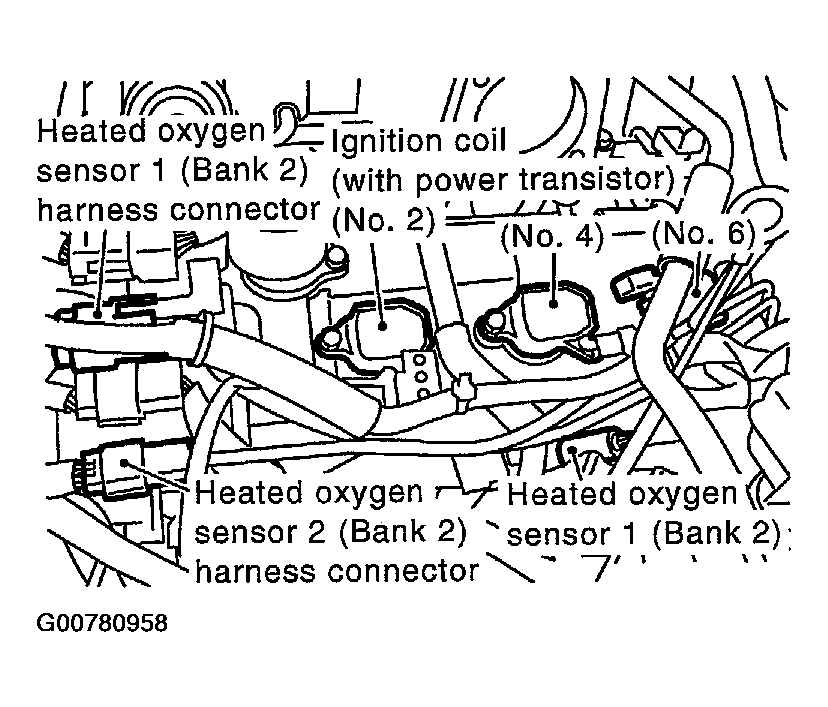 Heated oxygen sensor 1 (Bank 2) harness connector

Ignition coil (with power transistor) (No. 2)

(No. 4)

(No. 6)

Heated oxygen sensor 2 (Bank 2) harness connector

Heated oxygen sensor 1 (Bank 2)

G00780958