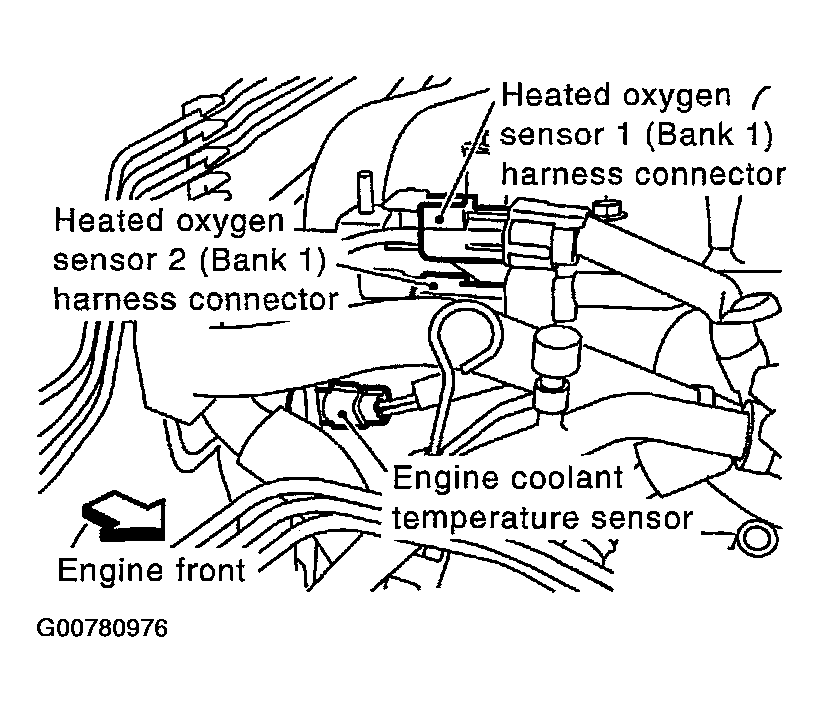 Heated oxygen sensor 1 (Bank 1) harness connector

Heated oxygen sensor 2 (Bank 1) harness connector

Engine coolant temperature sensor

Engine front

G00780976