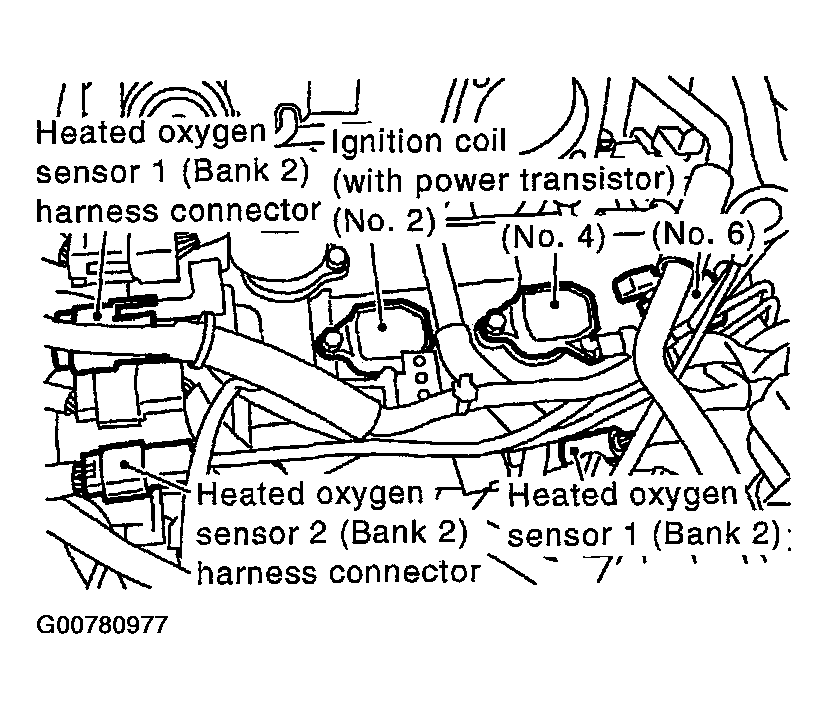 Heated oxygen sensor 1 (Bank 2) harness connector

Ignition coil (with power transistor)

(No. 2)

(No. 4)

(No. 6)

Heated oxygen sensor 2 (Bank 2) harness connector

Heated oxygen sensor 1 (Bank 2)

G00780977