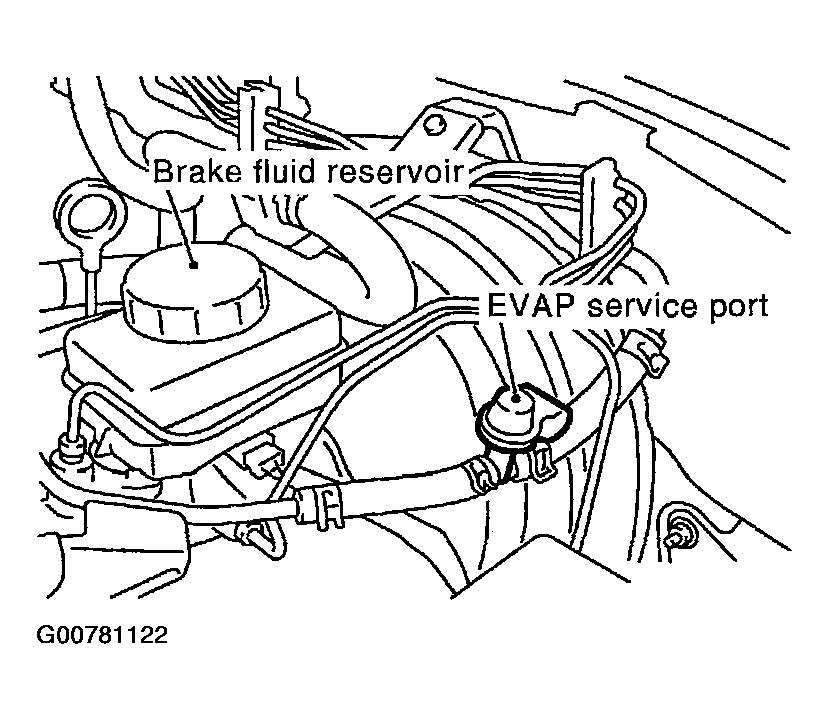 Brake fluid reservoir

EVAP service port

G00781122