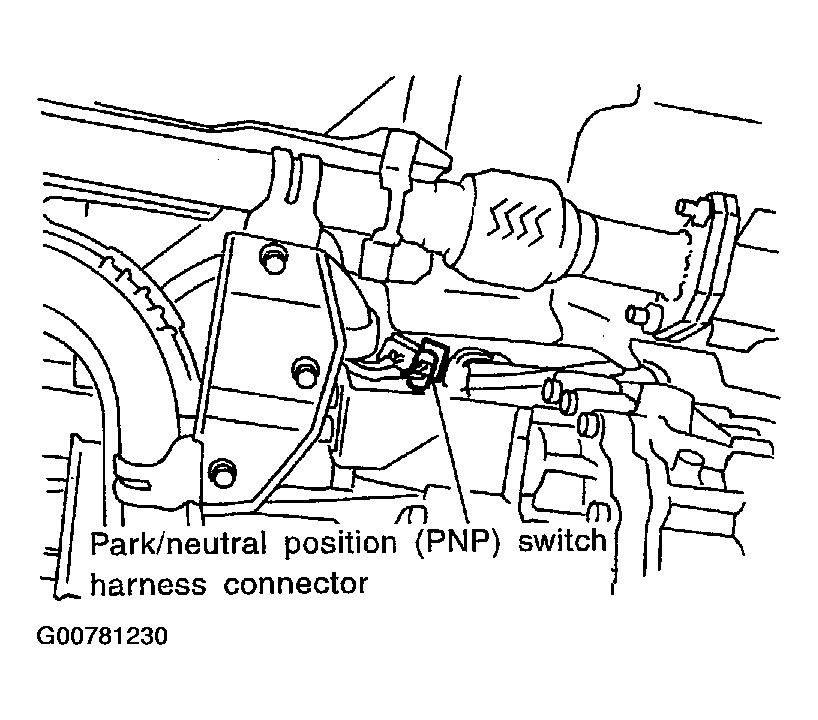 Park/neutral position (PNP) switch harness connector

G00781230