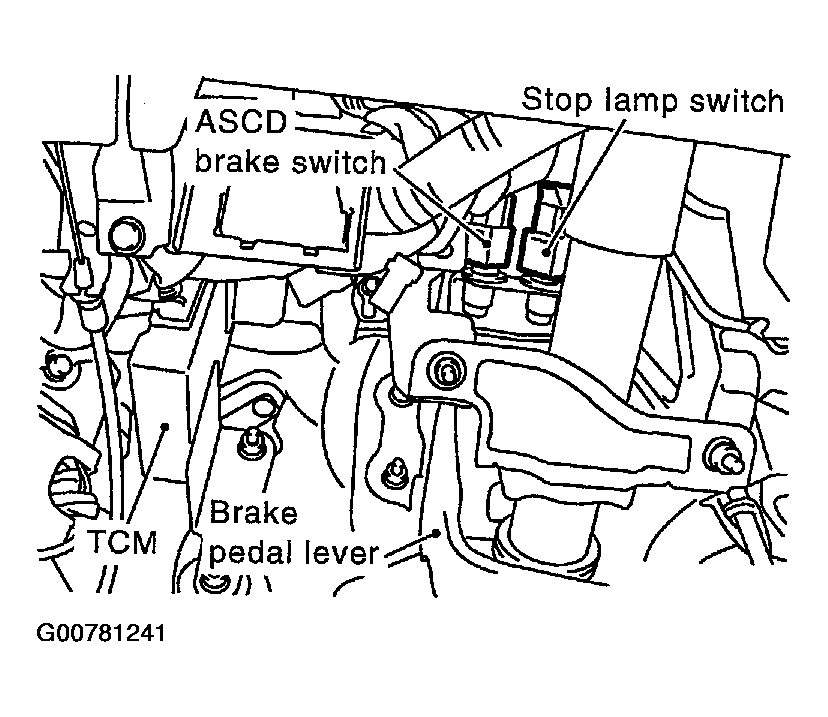 ASCD brake switch

Stop lamp switch

TCM

Brake pedal lever

G00781241