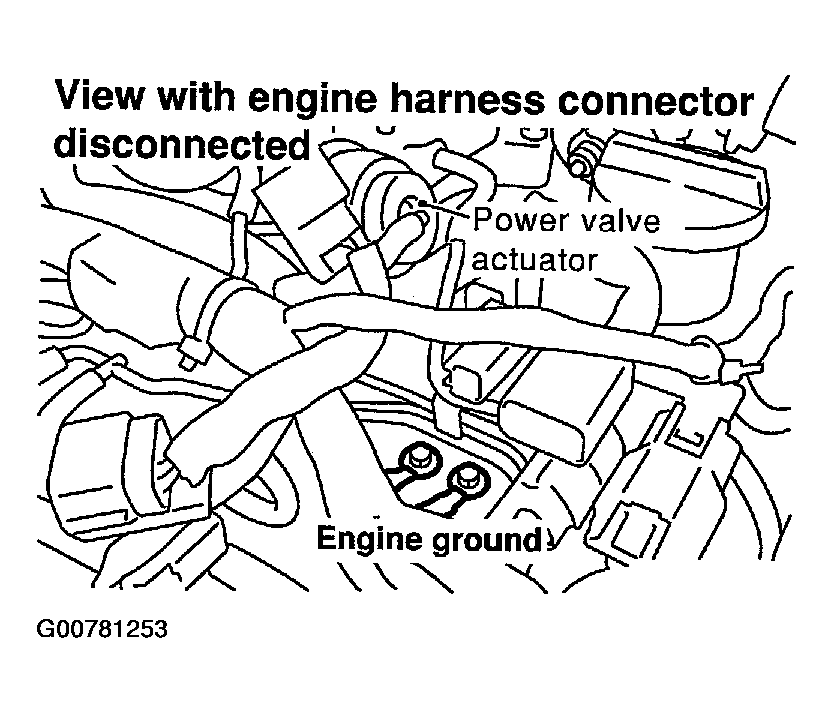 View with engine harness connector disconnected

Power valve actuator

Engine ground

G00781253