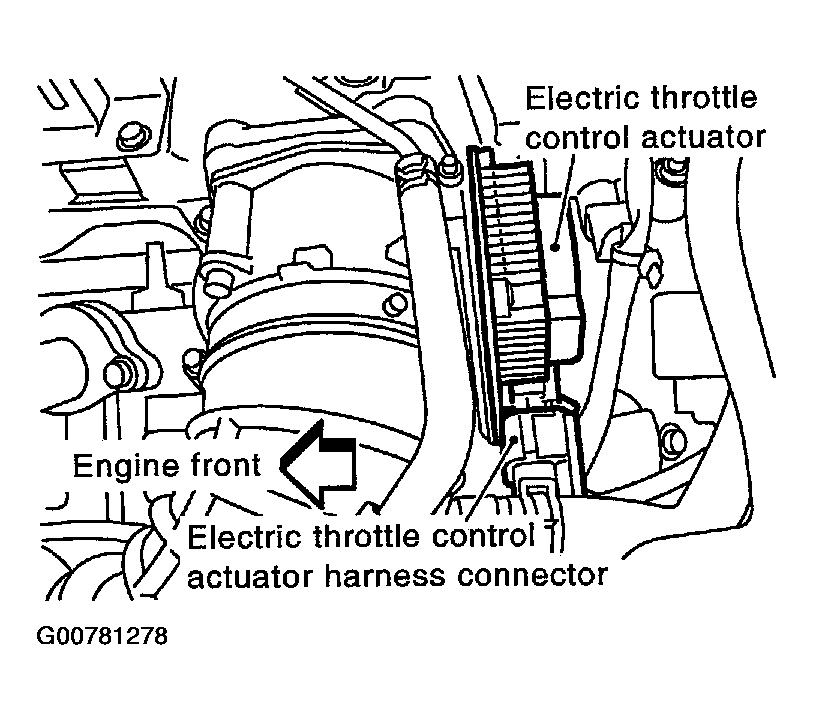 Electric throttle control actuator

Engine front

Electric throttle control actuator harness connector

G00781278