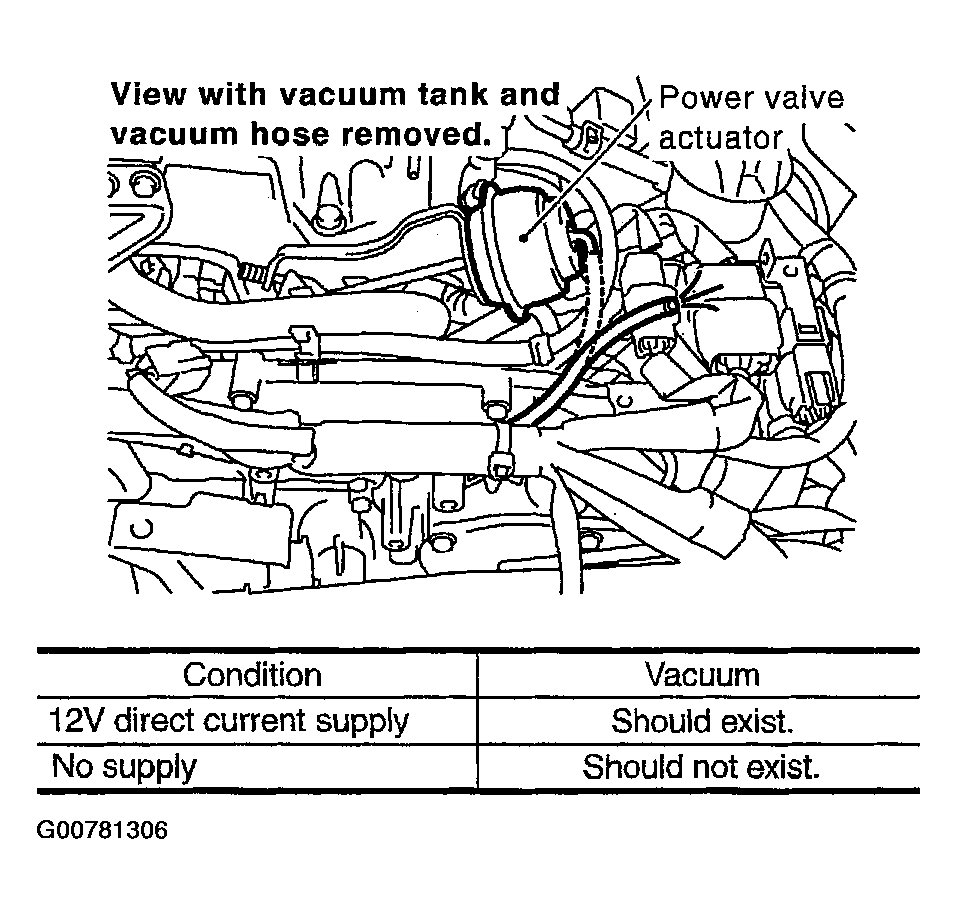 View with vacuum tank and vacuum hose removed.

Power valve actuator

| Condition | Vacuum |
|---|---|
| 12V direct current supply | Should exist. |
| No supply | Should not exist. |

G00781306