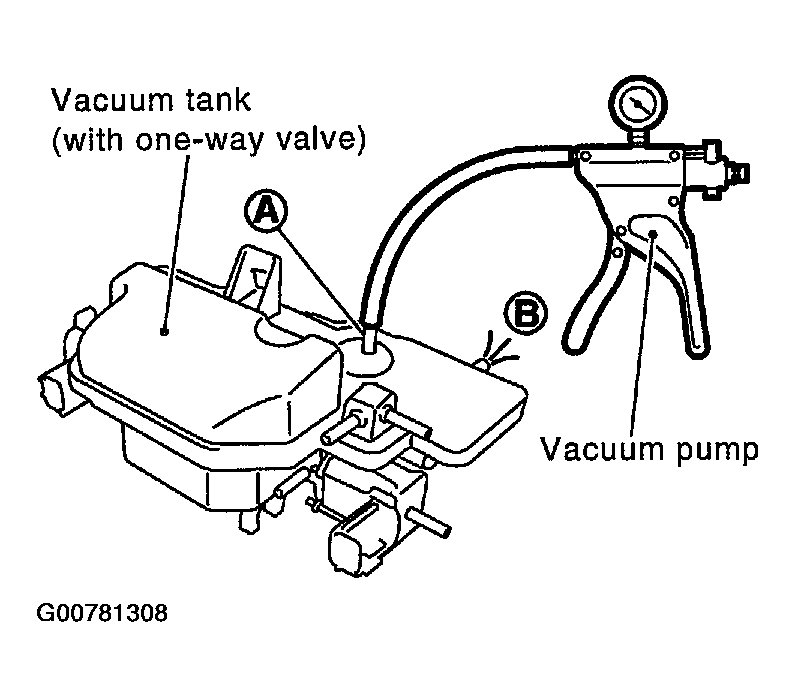 Vacuum tank
(with one-way valve)

A

B

Vacuum pump

G00781308