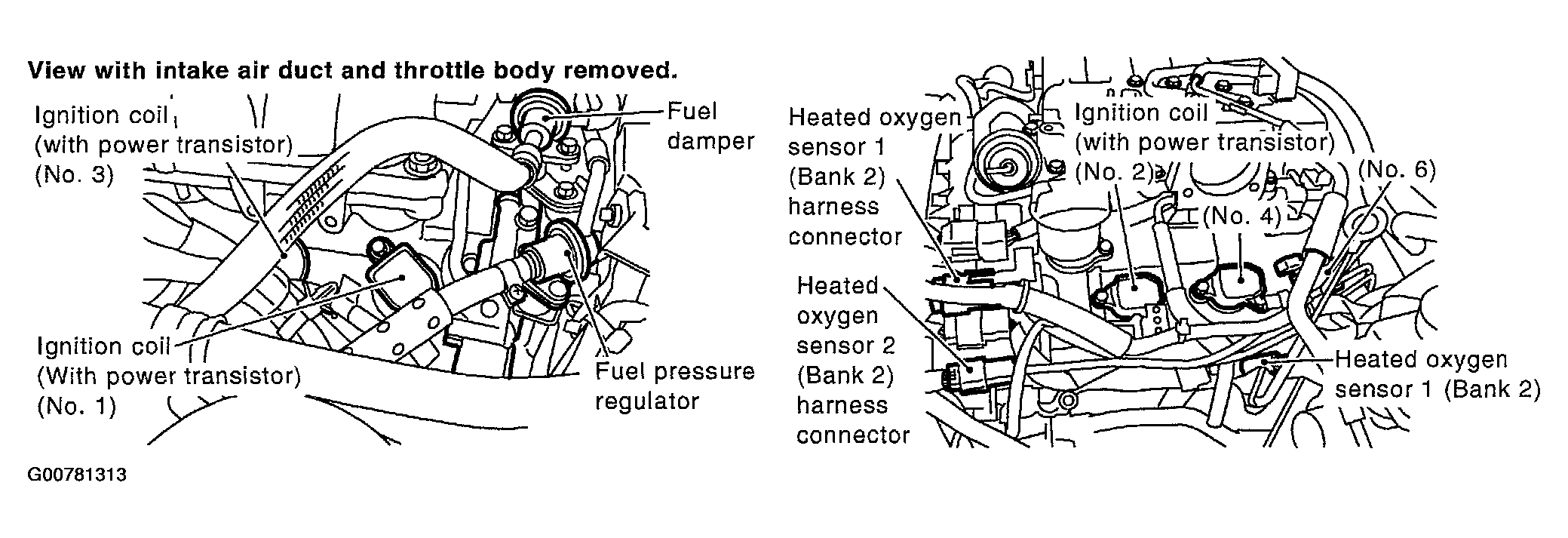 View with intake air duct and throttle body removed.

Ignition coil (with power transistor) (No. 3)

Fuel damper

Ignition coil (With power transistor) (No. 1)

Fuel pressure regulator

Heated oxygen sensor 1 (Bank 2) harness connector

Ignition coil (with power transistor) (No. 2)

(No. 6)

(No. 4)

Heated oxygen sensor 2 (Bank 2) harness connector

Heated oxygen sensor 1 (Bank 2)

G00781313