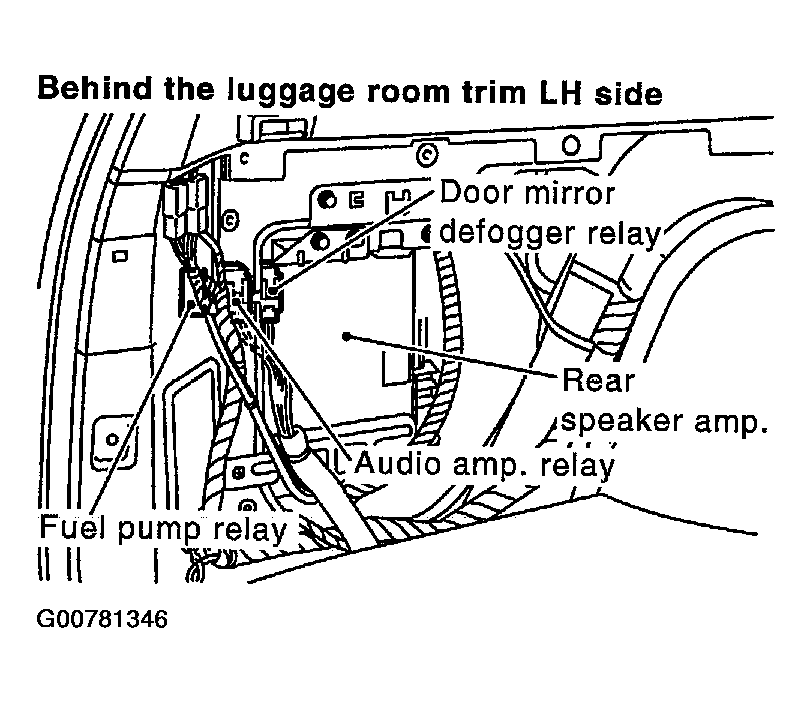 Behind the luggage room trim LH side

Door mirror defogger relay

Rear speaker amp.

Audio amp. relay

Fuel pump relay

G00781346