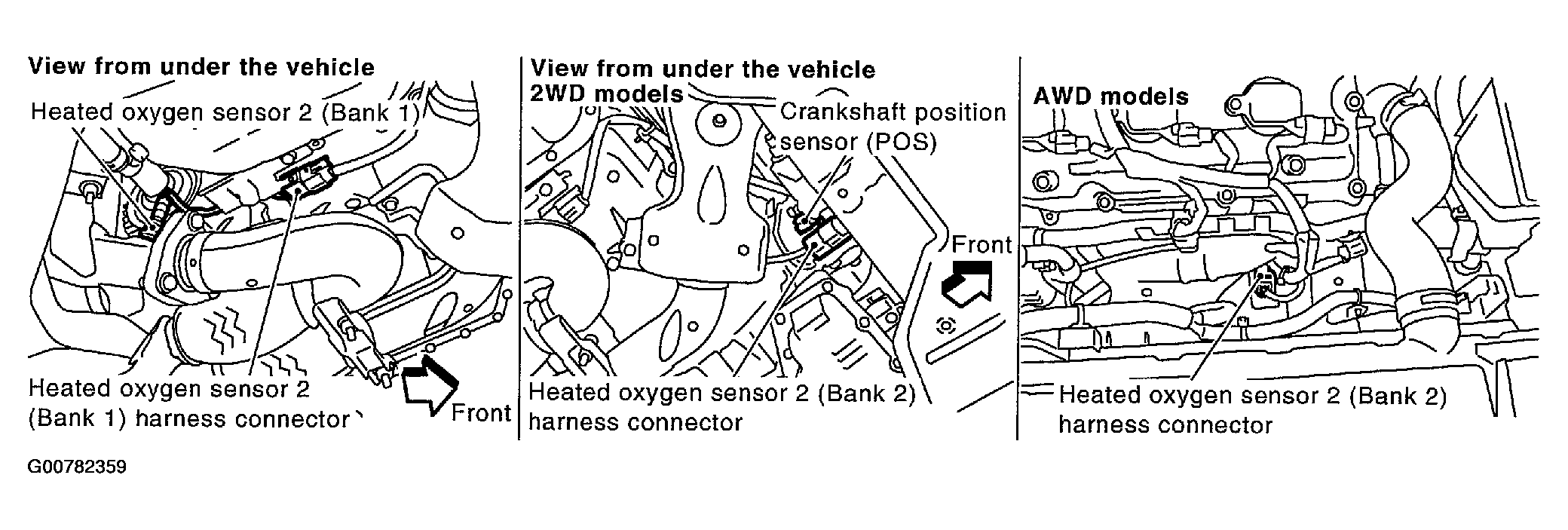 View from under the vehicle

Heated oxygen sensor 2 (Bank 1)

Heated oxygen sensor 2 (Bank 1) harness connector

Front

View from under the vehicle
2WD models

Crankshaft position sensor (POS)

Front

Heated oxygen sensor 2 (Bank 2) harness connector

AWD models

Heated oxygen sensor 2 (Bank 2) harness connector

G00782359