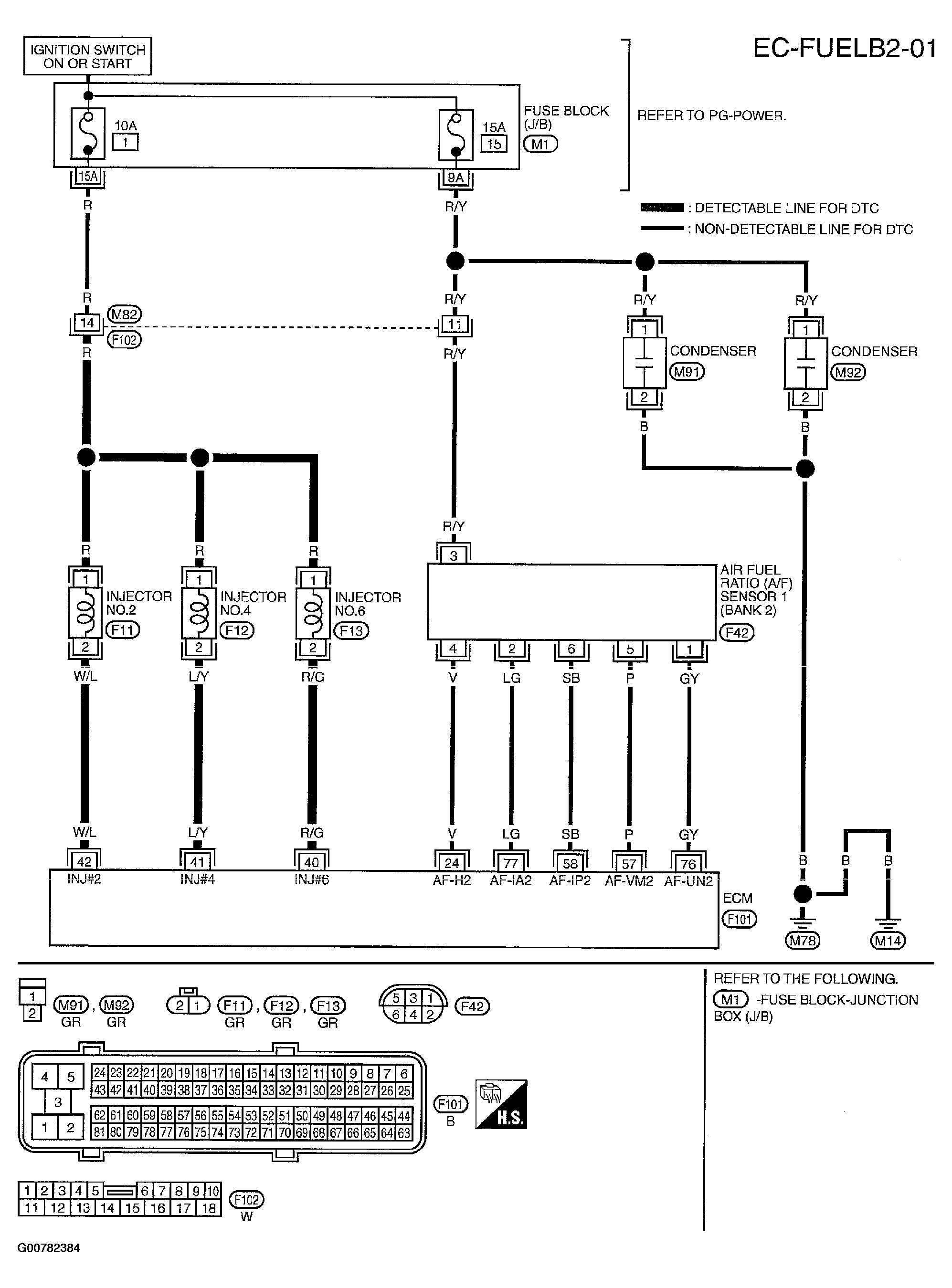 EC-FUELB2-01

IGNITION SWITCH ON OR START

10A
1

15A
15

FUSE BLOCK (J/B)
M1

REFER TO PG-POWER.

15A
9A

R
R/Y

: DETECTABLE LINE FOR DTC
: NON-DETECTABLE LINE FOR DTC

R
14
M82
F102
R

R/Y
11
R/Y

R/Y
1
CONDENSER
M91
2
B

R/Y
1
CONDENSER
M92
2
B

R
1
INJECTOR NO.2
F11
2
W/L

R
1
INJECTOR NO.4
F12
2
L/Y

R
1
INJECTOR NO.6
F13
2
R/G

R/Y
3
AIR FUEL RATIO (A/F) SENSOR 1 (BANK 2)
F42

4
V
2
LG
6
SB
5
P
1
GY

W/L
42
INJ#2

L/Y
41
INJ#4

R/G
40
INJ#6

V
24
AF-H2

LG
77
AF-IA2

SB
58
AF-IP2

P
57
AF-VM2

GY
76
AF-UN2

ECM
F101

B
B
B
M78
M14

1
2
M91, M92
GR GR

2 1
F11, F12, F13
GR GR GR

5 3 1
6 4 2
F42

REFER TO THE FOLLOWING.
M1 -FUSE BLOCK-JUNCTION BOX (J/B)

4 5
3
1 2
24 23 22 21 20 19 18 17 16 15 14 13 12 11 10 9 8 7 6
43 42 41 40 39 38 37 36 35 34 33 32 31 30 29 28 27 26 25
62 61 60 59 58 57 56 55 54 53 52 51 50 49 48 47 46 45 44
81 80 79 78 77 76 75 74 73 72 71 70 69 68 67 66 65 64 63
F101
B
H.S.

1 2 3 4 5 6 7 8 9 10
11 12 13 14 15 16 17 18
F102
W

G00782384