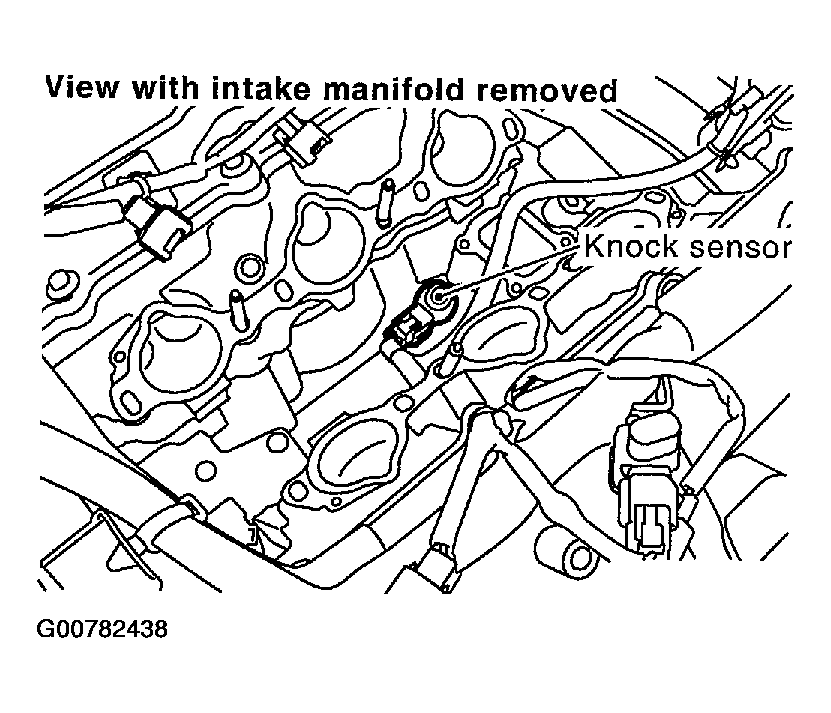 View with intake manifold removed

Knock sensor

G00782438