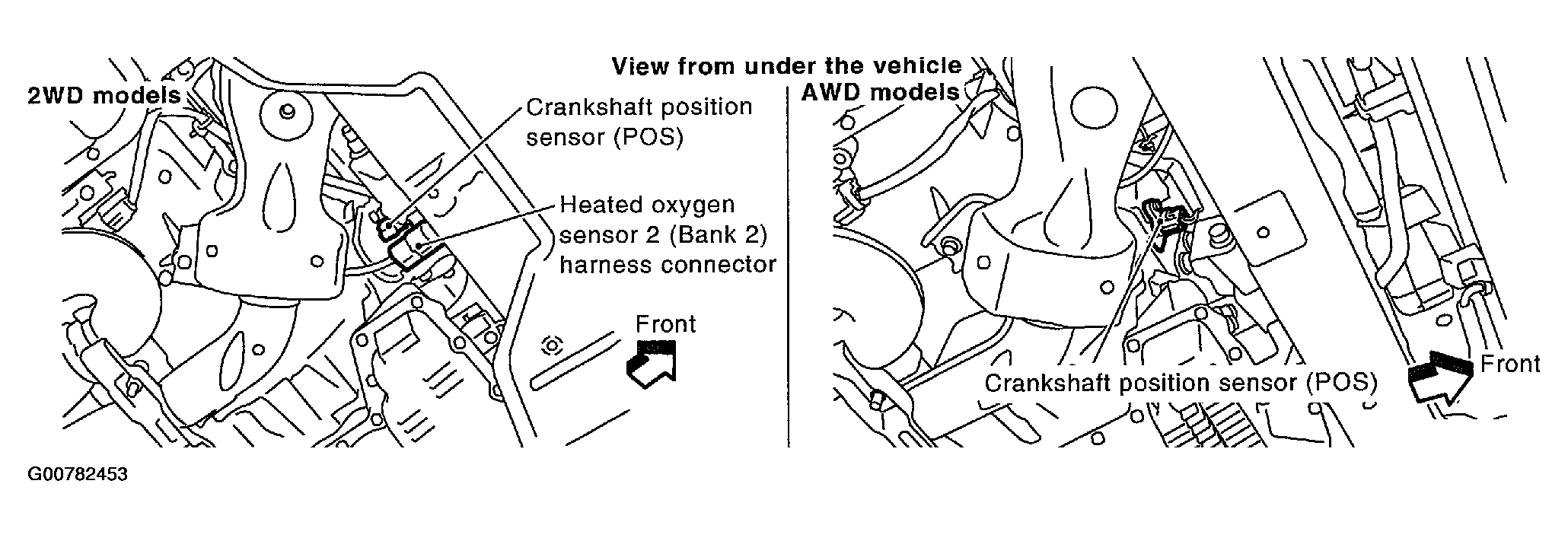 View from under the vehicle

2WD models

Crankshaft position sensor (POS)

Heated oxygen sensor 2 (Bank 2) harness connector

Front

AWD models

Crankshaft position sensor (POS)

Front

G00782453