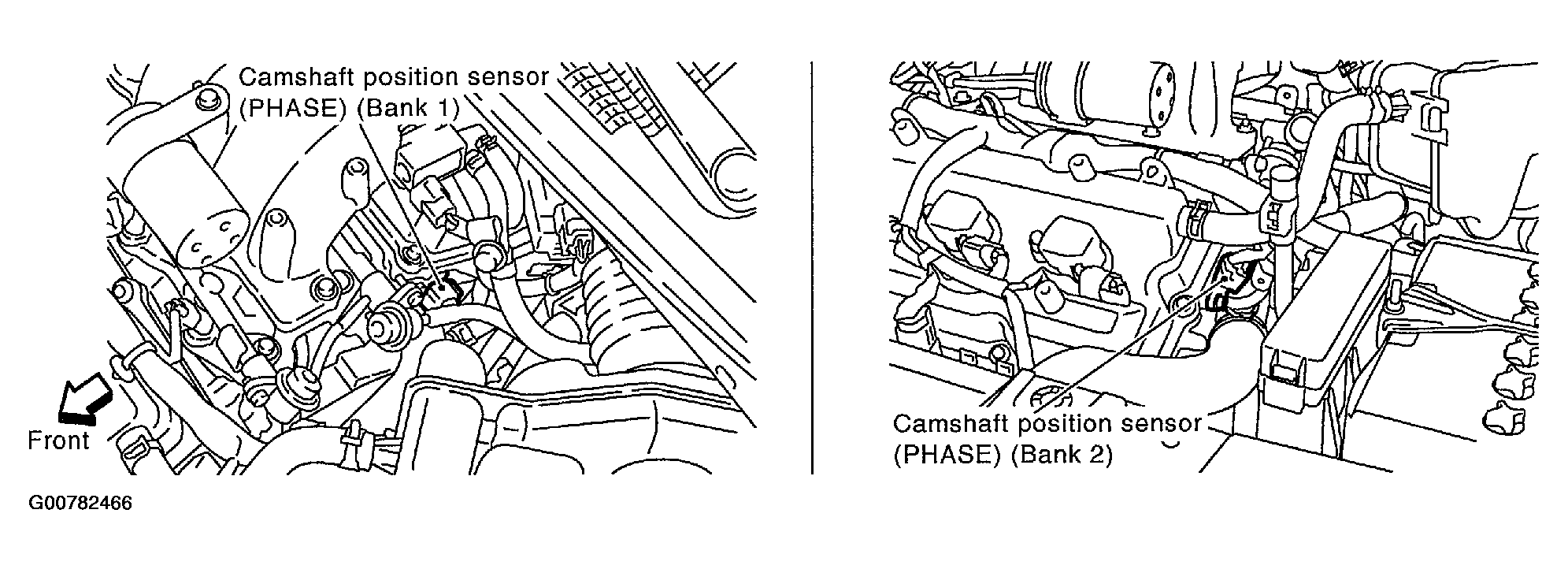 Camshaft position sensor (PHASE) (Bank 1)

Front

Camshaft position sensor (PHASE) (Bank 2)

G00782466