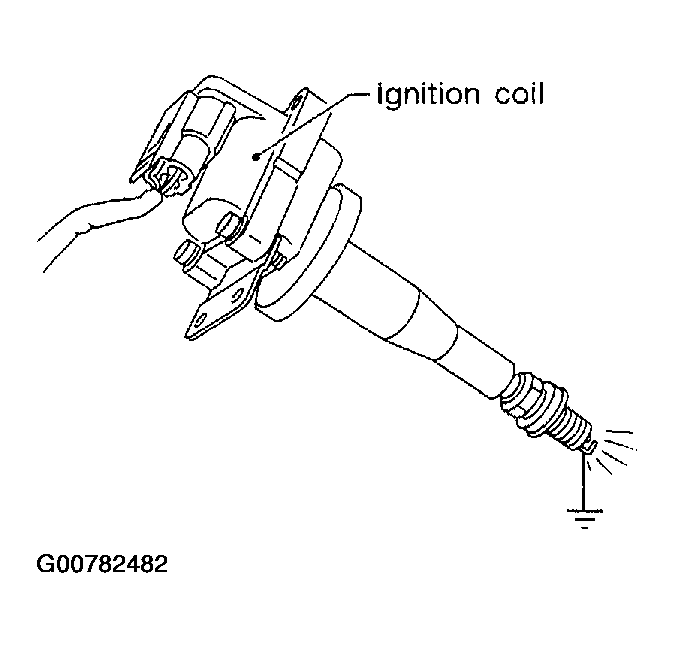 ignition coil

G00782482