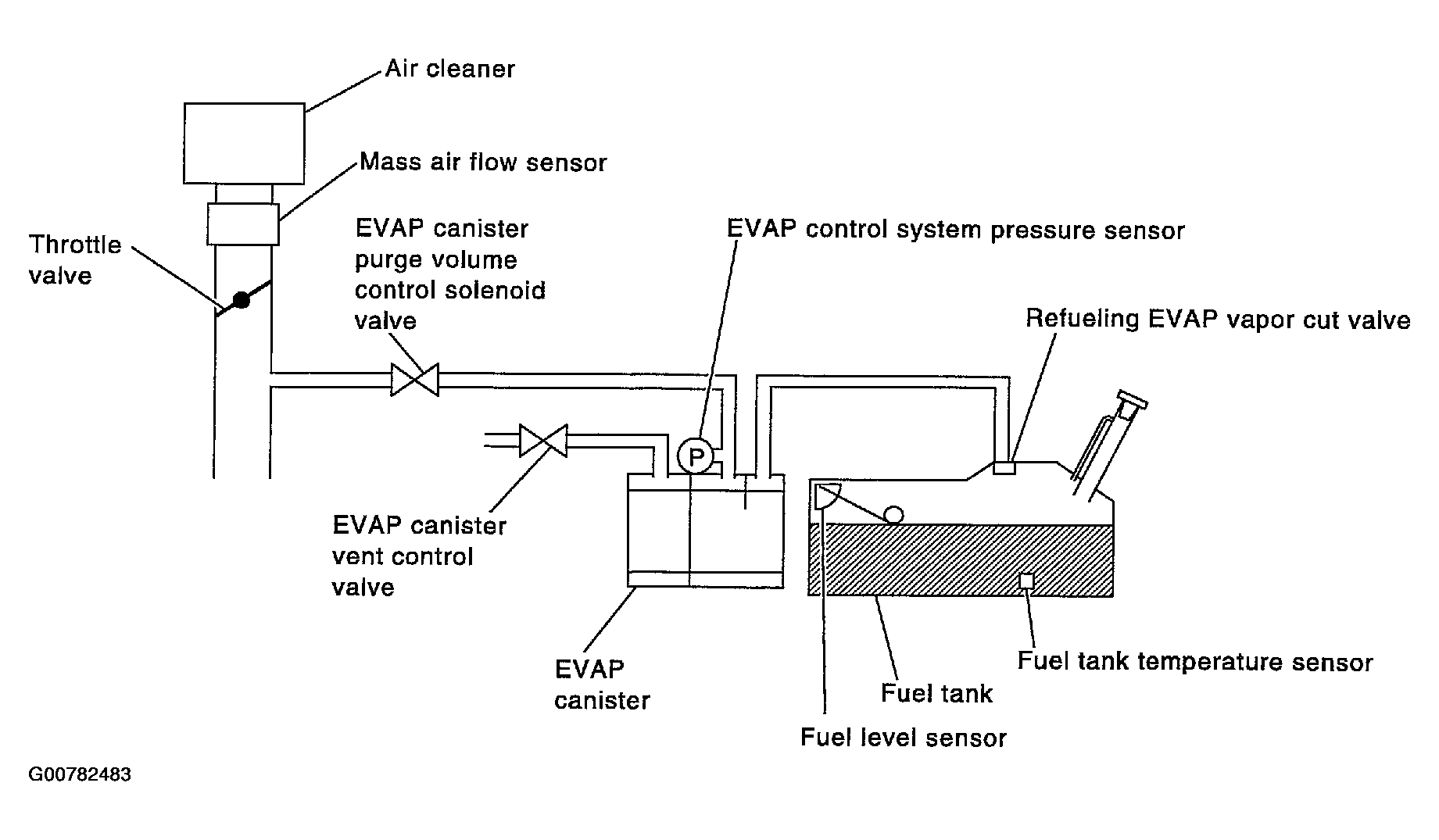 Air cleaner

Mass air flow sensor

Throttle valve

EVAP canister purge volume control solenoid valve

EVAP control system pressure sensor

Refueling EVAP vapor cut valve

P

EVAP canister vent control valve

EVAP canister

Fuel tank temperature sensor

Fuel tank

Fuel level sensor

G00782483