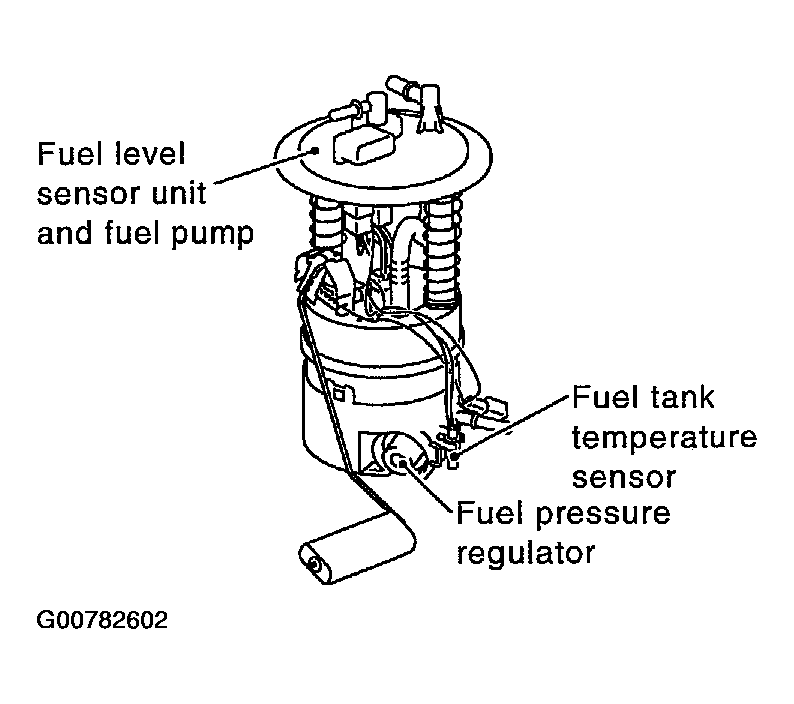 Fuel level sensor unit and fuel pump

Fuel tank temperature sensor

Fuel pressure regulator

G00782602