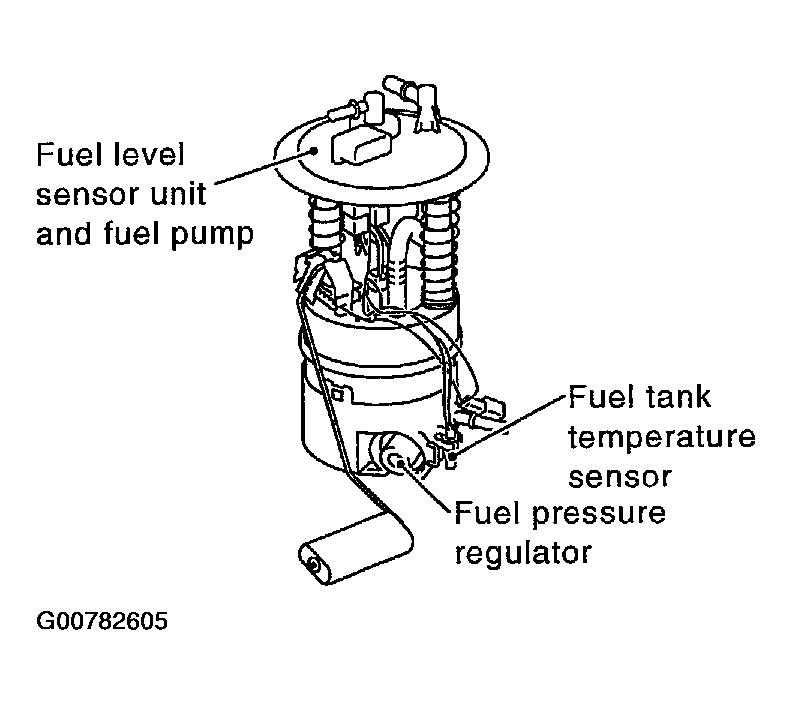 Fuel level sensor unit and fuel pump

Fuel tank temperature sensor

Fuel pressure regulator

G00782605