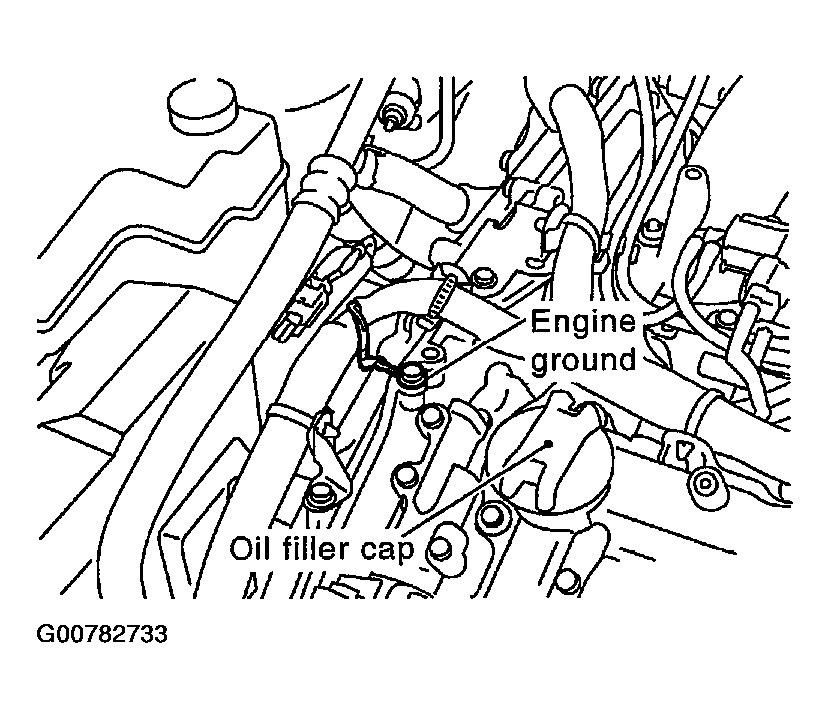 Engine ground

Oil filler cap

G00782733