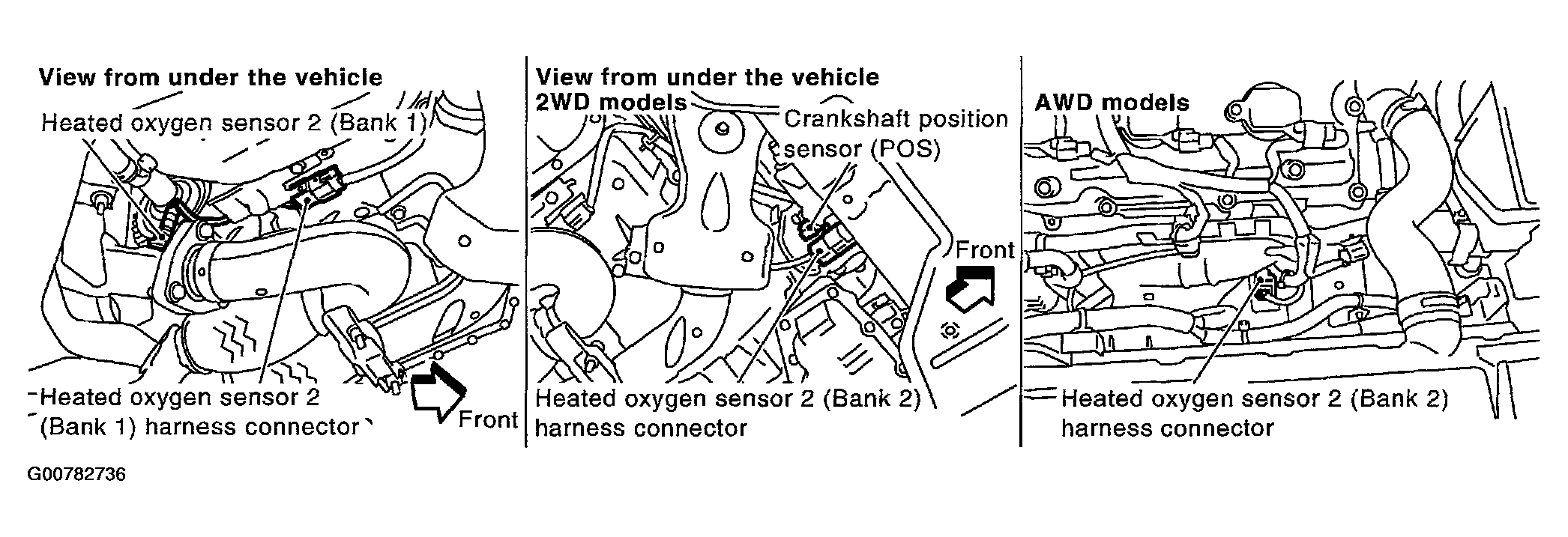 View from under the vehicle

Heated oxygen sensor 2 (Bank 1)

Heated oxygen sensor 2 (Bank 1) harness connector

Front

View from under the vehicle
2WD models

Crankshaft position sensor (POS)

Front

Heated oxygen sensor 2 (Bank 2) harness connector

AWD models

Heated oxygen sensor 2 (Bank 2) harness connector

G00782736