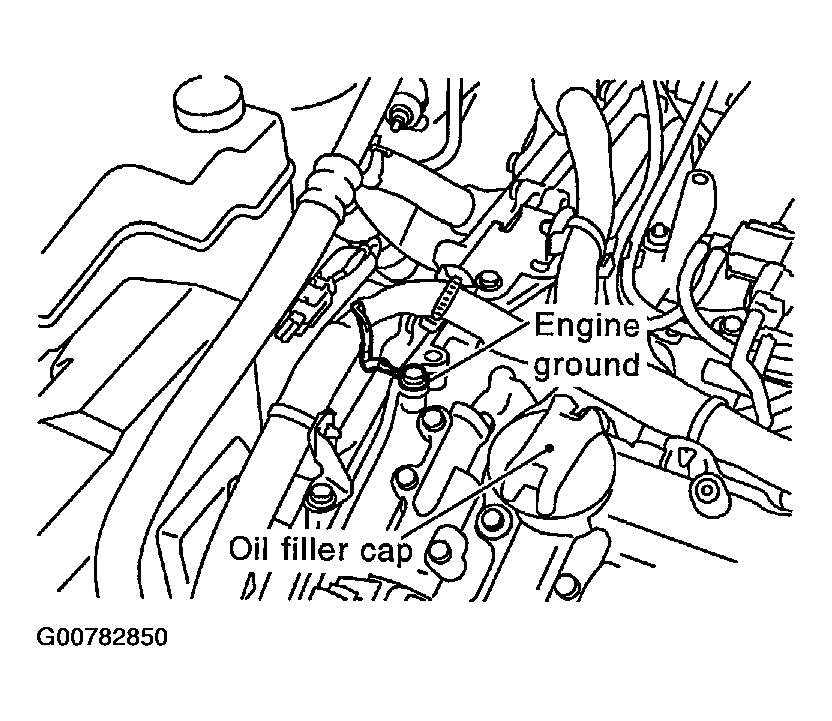 Engine ground

Oil filler cap

G00782850