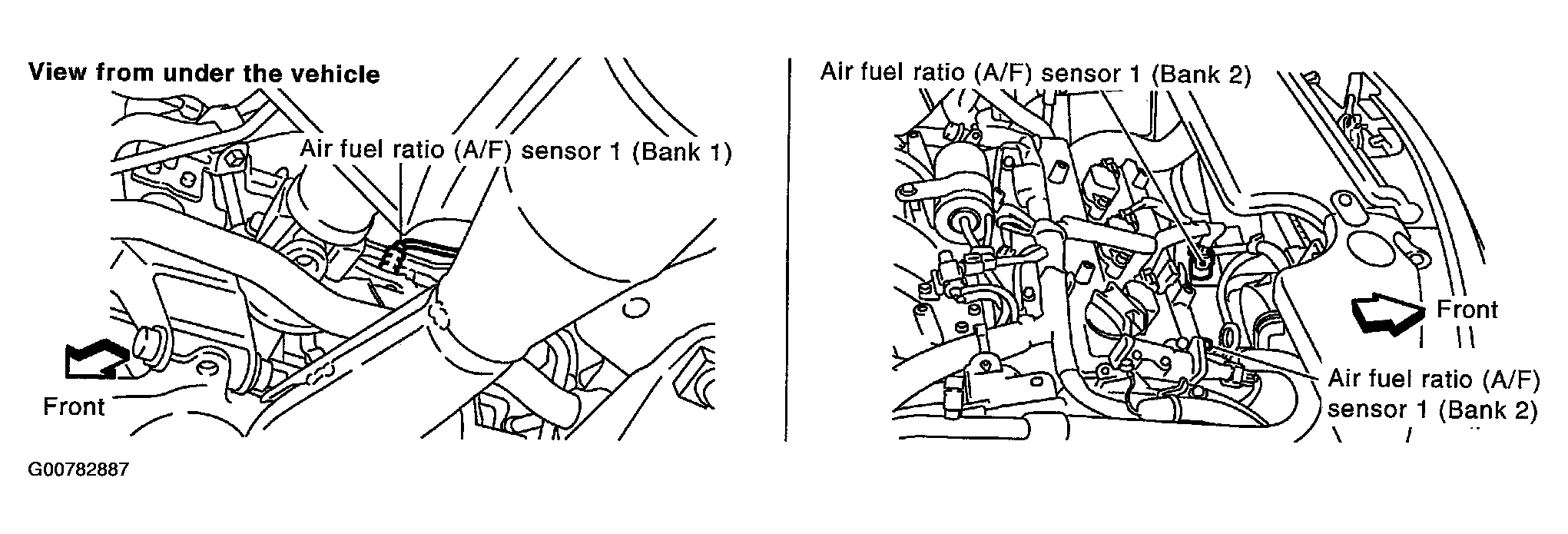 View from under the vehicle

Air fuel ratio (A/F) sensor 1 (Bank 1)

Front

Air fuel ratio (A/F) sensor 1 (Bank 2)

Front

Air fuel ratio (A/F) sensor 1 (Bank 2)

G00782887