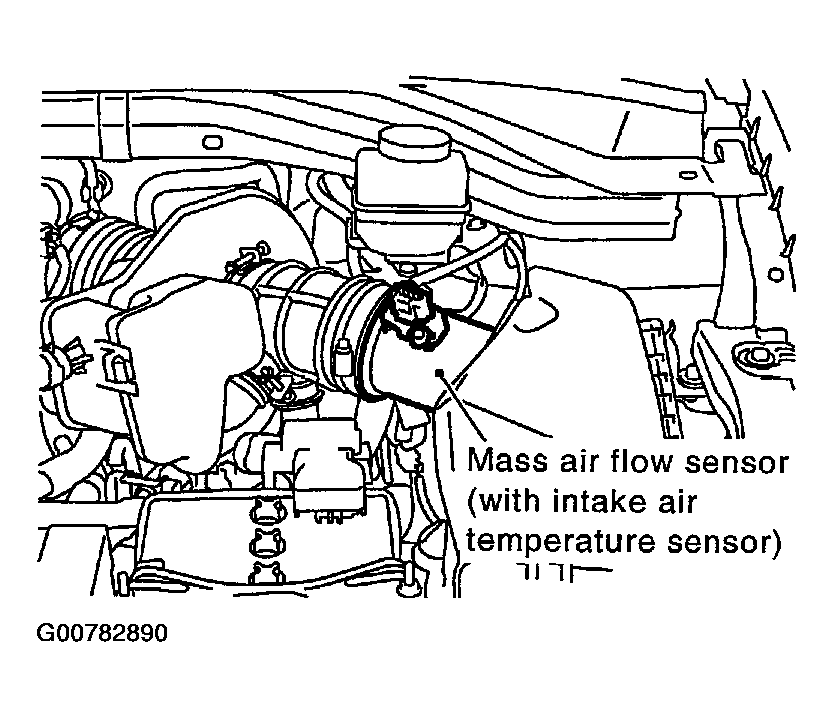 Mass air flow sensor (with intake air temperature sensor)

G00782890