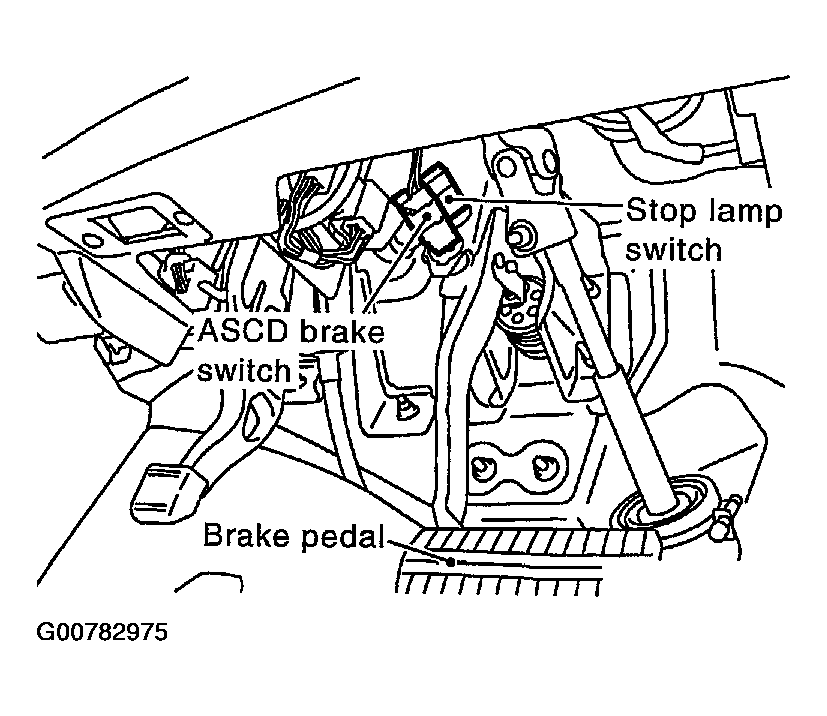 Stop lamp switch

ASCD brake switch

Brake pedal

G00782975