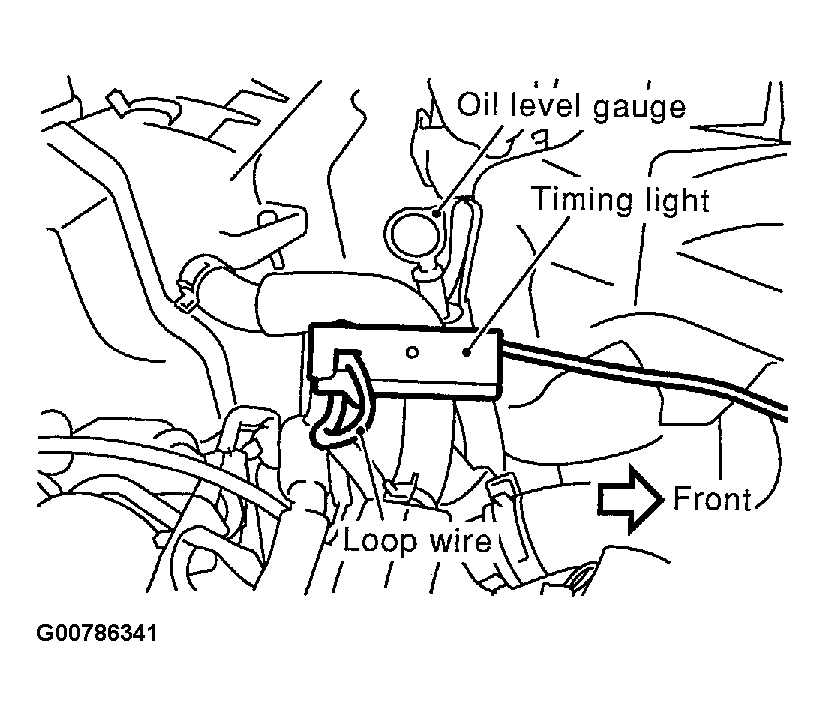 Oil level gauge

Timing light

Front

Loop wire

G00786341