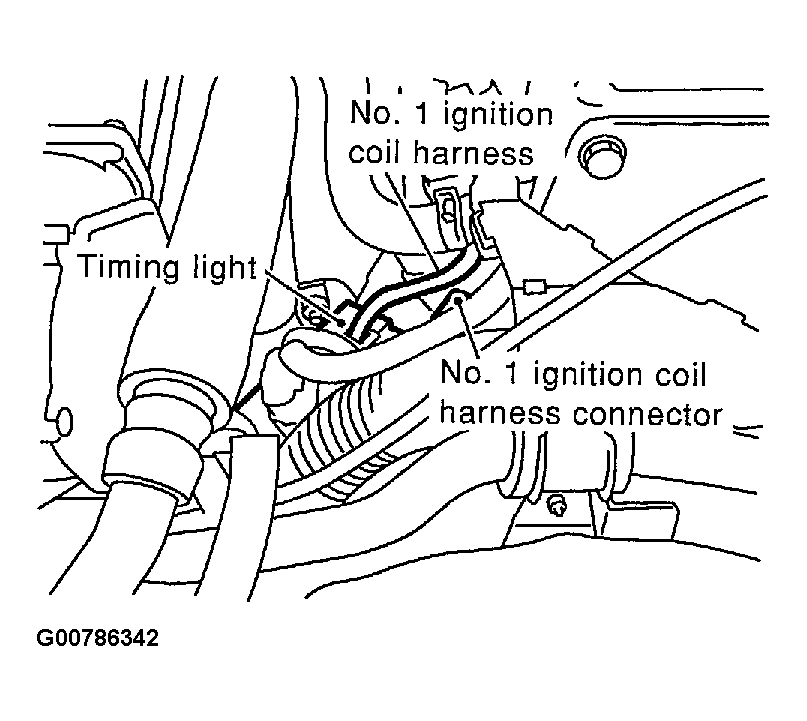 No. 1 ignition coil harness

Timing light

No. 1 ignition coil harness connector

G00786342