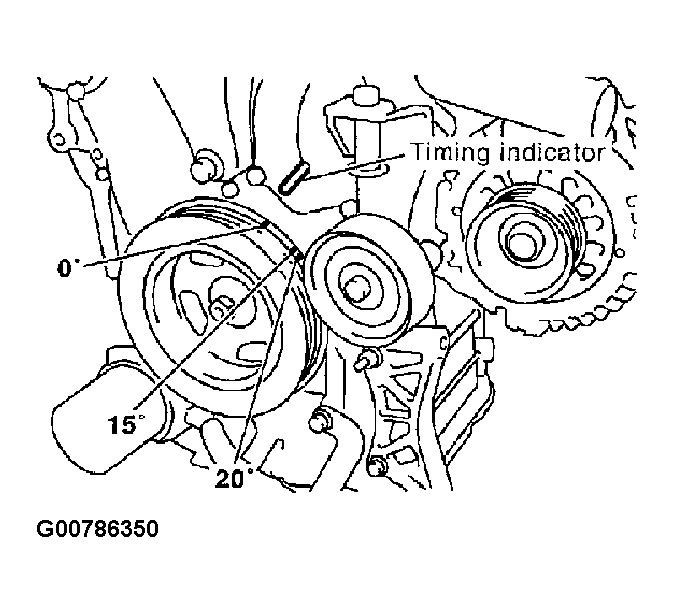 Timing indicator

0°

15°

20°

G00786350