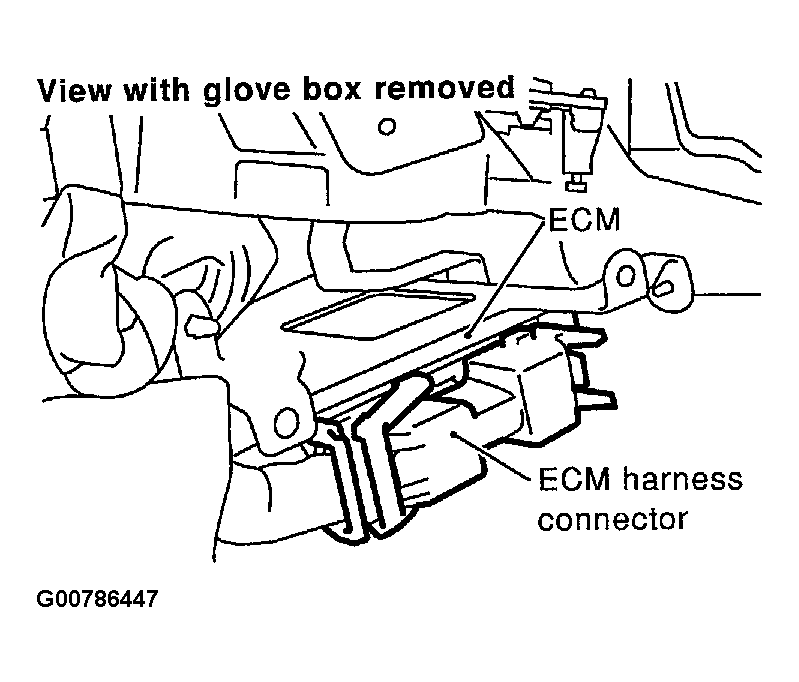 View with glove box removed

ECM

ECM harness connector

G00786447