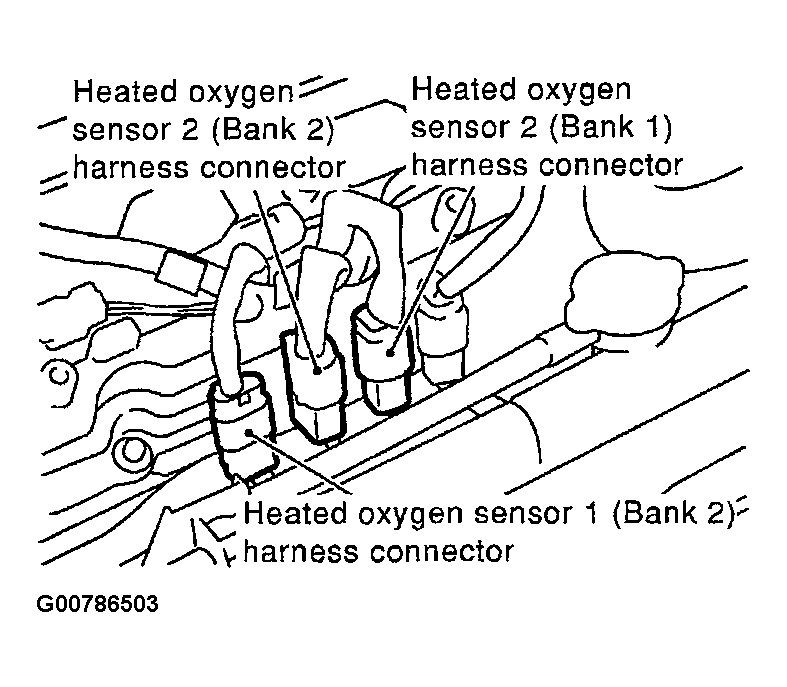 Heated oxygen sensor 2 (Bank 2) harness connector

Heated oxygen sensor 2 (Bank 1) harness connector

Heated oxygen sensor 1 (Bank 2) harness connector

G00786503