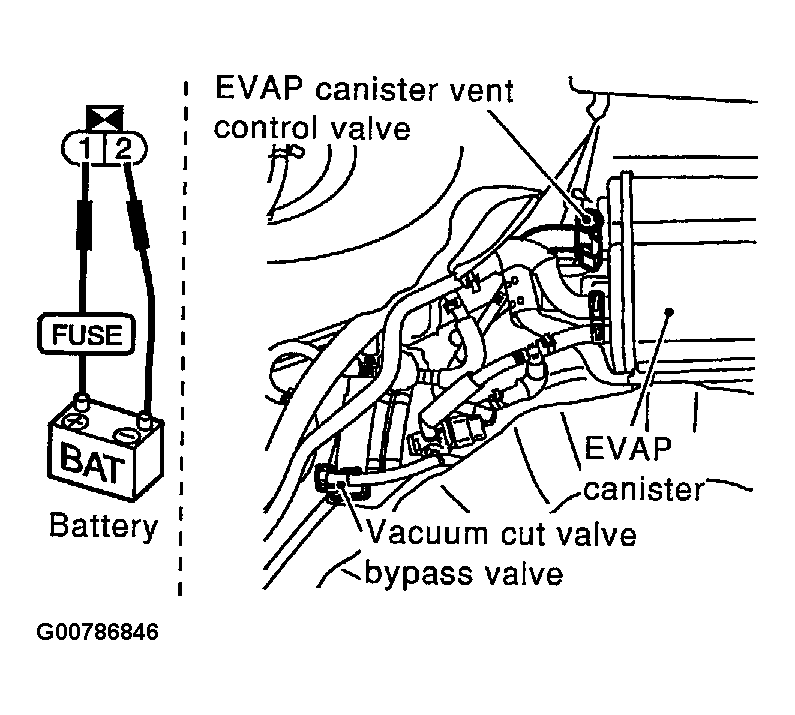 1 2

FUSE

BAT

Battery

EVAP canister vent control valve

EVAP canister

Vacuum cut valve bypass valve

G00786846